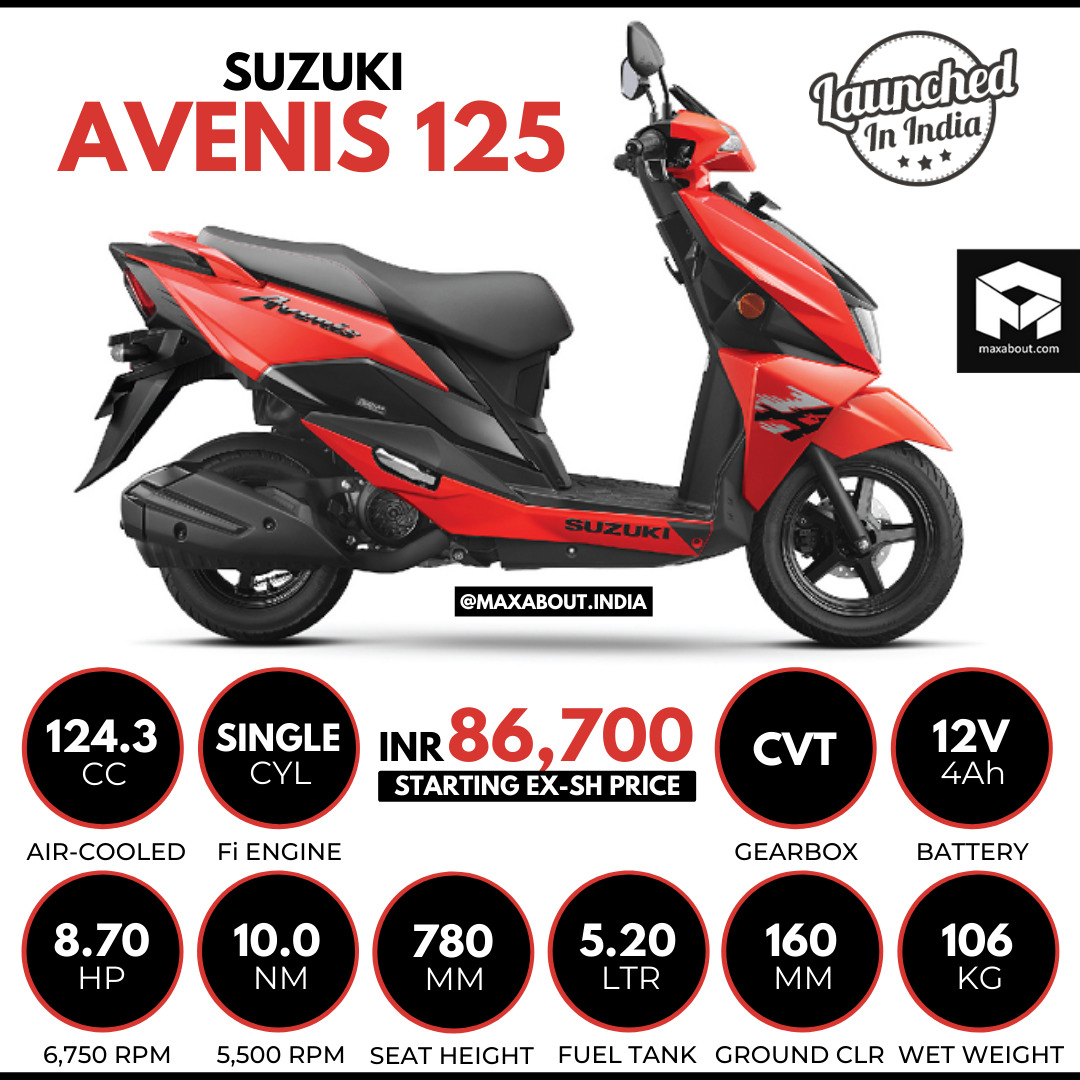 SUZUKI
AVENIS 125

Launched In India

maxabout.com

Avenis

SUZUKI

@MAXABOUT.INDIA

124.3 CC
AIR-COOLED

SINGLE CYL
Fi ENGINE

INR 86,700
STARTING EX-SH PRICE

CVT
GEARBOX

12V 4Ah
BATTERY

8.70 HP
6,750 RPM

10.0 NM
5,500 RPM

780 MM
SEAT HEIGHT

5.20 LTR
FUEL TANK

160 MM
GROUND CLR

106 KG
WET WEIGHT