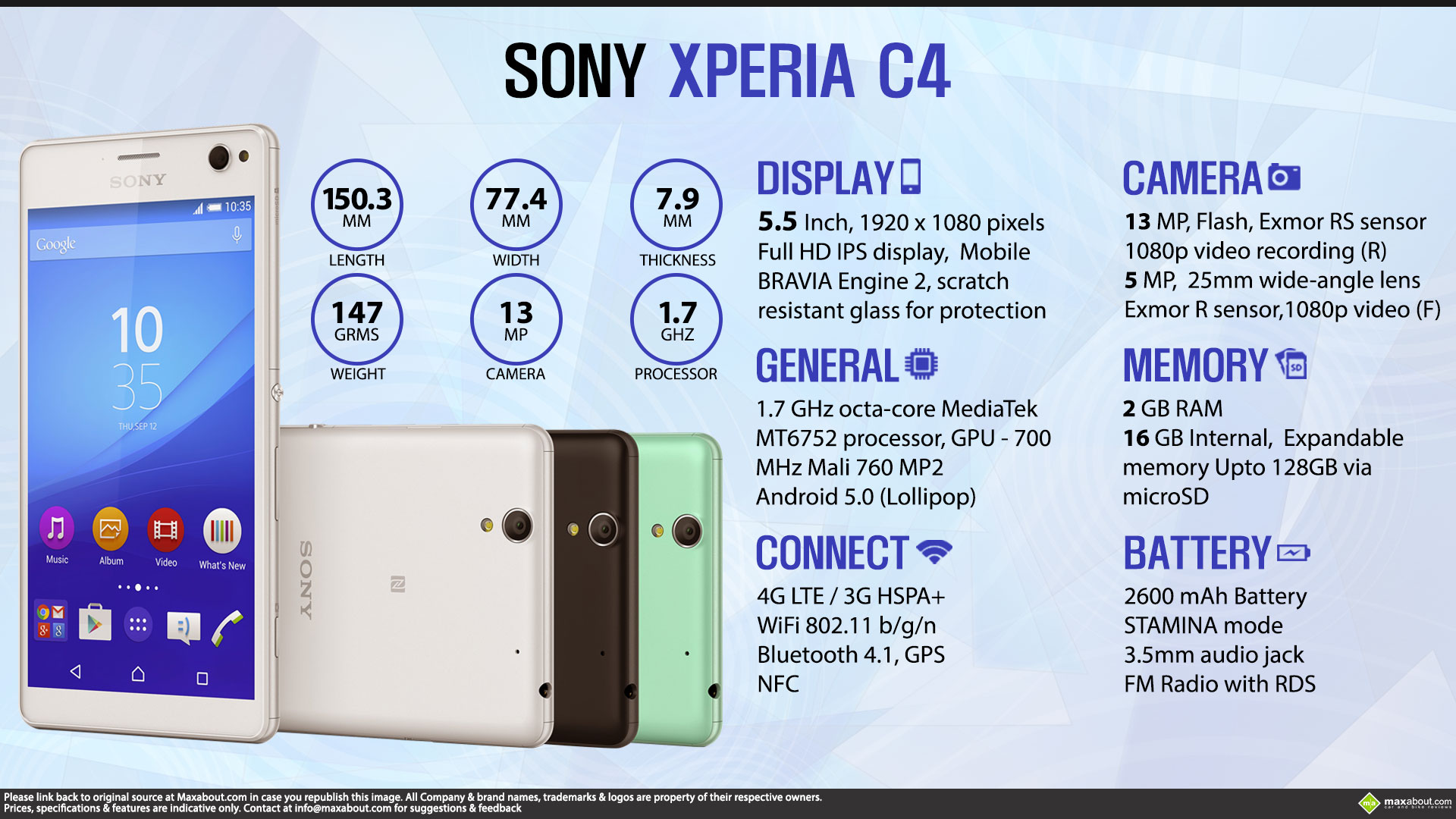 SONY XPERIA C4

SONY

10:35

Google

10
35
THU SEP 12

Music Album Video What's New

SONY

150.3 MM LENGTH

77.4 MM WIDTH

7.9 MM THICKNESS

147 GRMS WEIGHT

13 MP CAMERA

1.7 GHZ PROCESSOR

DISPLAY

5.5 Inch, 1920 x 1080 pixels Full HD IPS display, Mobile BRAVIA Engine 2, scratch resistant glass for protection

GENERAL

1.7 GHz octa-core MediaTek MT6752 processor, GPU - 700 MHz Mali 760 MP2 Android 5.0 (Lollipop)

CONNECT

4G LTE / 3G HSPA+
WiFi 802.11 b/g/n
Bluetooth 4.1, GPS
NFC

CAMERA

13 MP, Flash, Exmor RS sensor 1080p video recording (R)
5 MP, 25mm wide-angle lens Exmor R sensor,1080p video (F)

MEMORY

2 GB RAM
16 GB Internal, Expandable memory Upto 128GB via microSD

BATTERY

2600 mAh Battery
STAMINA mode
3.5mm audio jack
FM Radio with RDS

Please link back to original source at Maxabout.com in case you republish this image. All Company & brand names, trademarks & logos are property of their respective owners.
Prices, specifications & features are indicative only. Contact at info@maxabout.com for suggestions & feedback

maxabout.com