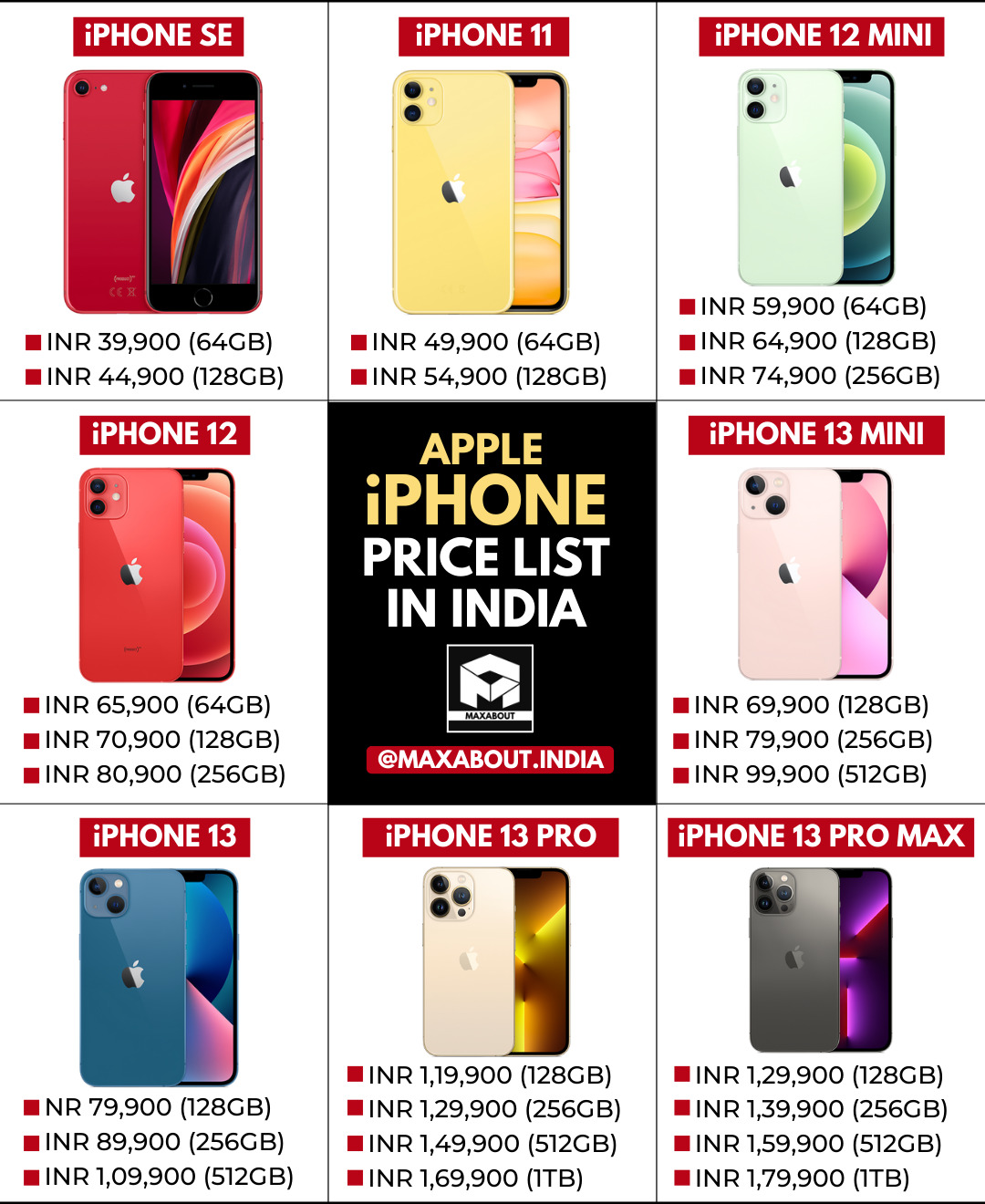 iPHONE SE

INR 39,900 (64GB)
INR 44,900 (128GB)

iPHONE 11

INR 49,900 (64GB)
INR 54,900 (128GB)

iPHONE 12 MINI

INR 59,900 (64GB)
INR 64,900 (128GB)
INR 74,900 (256GB)

iPHONE 12

INR 65,900 (64GB)
INR 70,900 (128GB)
INR 80,900 (256GB)

APPLE
iPHONE
PRICE LIST
IN INDIA

MAXABOUT

@MAXABOUT.INDIA

iPHONE 13 MINI

INR 69,900 (128GB)
INR 79,900 (256GB)
INR 99,900 (512GB)

iPHONE 13

NR 79,900 (128GB)
INR 89,900 (256GB)
INR 1,09,900 (512GB)

iPHONE 13 PRO

INR 1,19,900 (128GB)
INR 1,29,900 (256GB)
INR 1,49,900 (512GB)
INR 1,69,900 (1TB)

iPHONE 13 PRO MAX

INR 1,29,900 (128GB)
INR 1,39,900 (256GB)
INR 1,59,900 (512GB)
INR 1,79,900 (1TB)