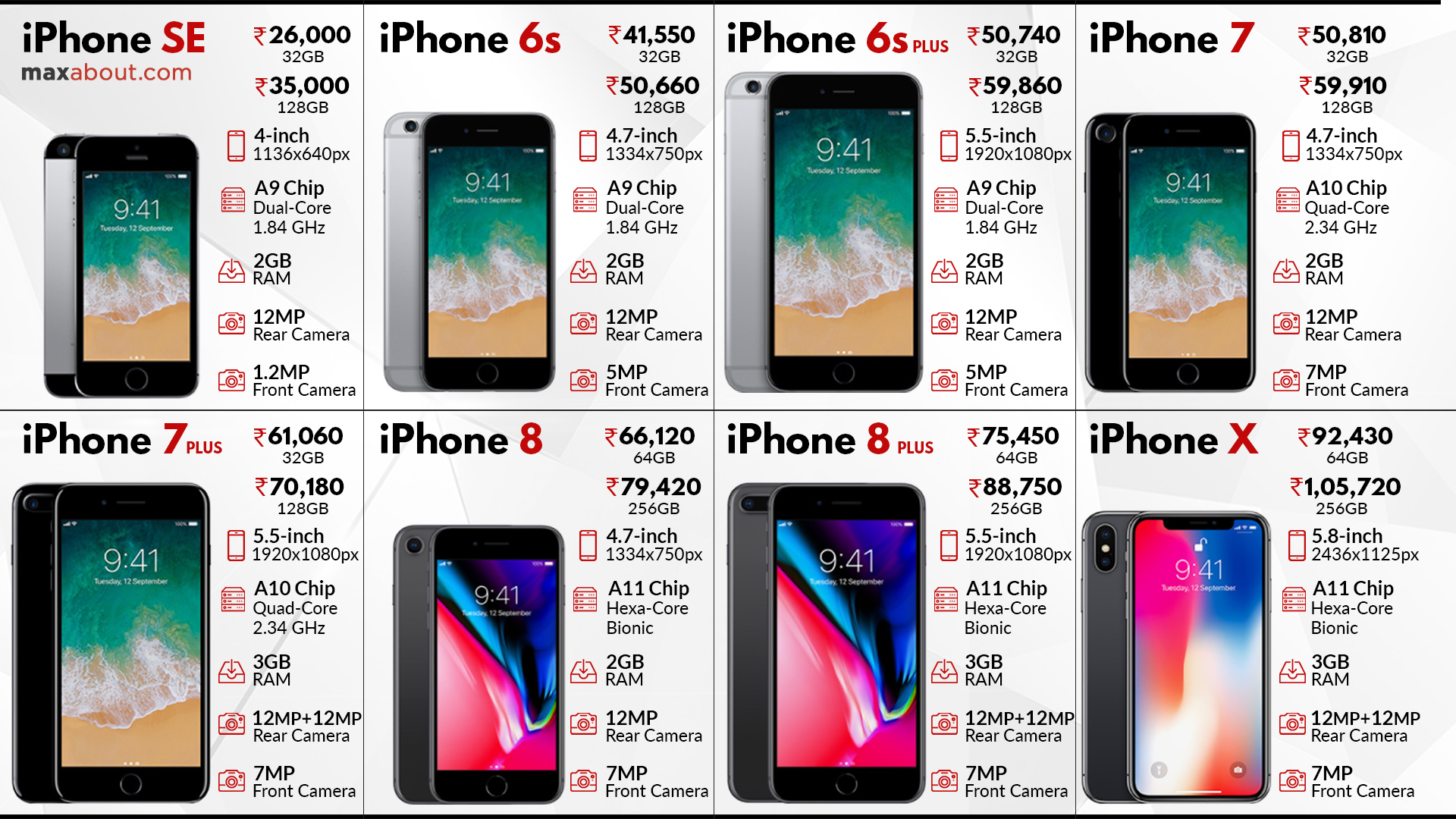 iPhone SE
maxabout.com
₹26,000
32GB
₹35,000
128GB
4-inch
1136x640px
A9 Chip
Dual-Core
1.84 GHz
2GB
RAM
12MP
Rear Camera
1.2MP
Front Camera
9:41
Tuesday, 12 September

iPhone 6s
₹41,550
32GB
₹50,660
128GB
4.7-inch
1334x750px
A9 Chip
Dual-Core
1.84 GHz
2GB
RAM
12MP
Rear Camera
5MP
Front Camera
9:41
Tuesday, 12 September

iPhone 6s PLUS
₹50,740
32GB
₹59,860
128GB
5.5-inch
1920x1080px
A9 Chip
Dual-Core
1.84 GHz
2GB
RAM
12MP
Rear Camera
5MP
Front Camera
9:41
Tuesday, 12 September

iPhone 7
₹50,810
32GB
₹59,910
128GB
4.7-inch
1334x750px
A10 Chip
Quad-Core
2.34 GHz
2GB
RAM
12MP
Rear Camera
7MP
Front Camera
9:41
Tuesday, 12 September

iPhone 7 PLUS
₹61,060
32GB
₹70,180
128GB
5.5-inch
1920x1080px
A10 Chip
Quad-Core
2.34 GHz
3GB
RAM
12MP+12MP
Rear Camera
7MP
Front Camera
9:41
Tuesday, 12 September

iPhone 8
₹66,120
64GB
₹79,420
256GB
4.7-inch
1334x750px
A11 Chip
Hexa-Core
Bionic
2GB
RAM
12MP
Rear Camera
7MP
Front Camera
9:41
Tuesday, 12 September

iPhone 8 PLUS
₹75,450
64GB
₹88,750
256GB
5.5-inch
1920x1080px
A11 Chip
Hexa-Core
Bionic
3GB
RAM
12MP+12MP
Rear Camera
7MP
Front Camera
9:41
Tuesday, 12 September

iPhone X
₹92,430
64GB
₹1,05,720
256GB
5.8-inch
2436x1125px
A11 Chip
Hexa-Core
Bionic
3GB
RAM
12MP+12MP
Rear Camera
7MP
Front Camera
9:41
Tuesday, 12 September