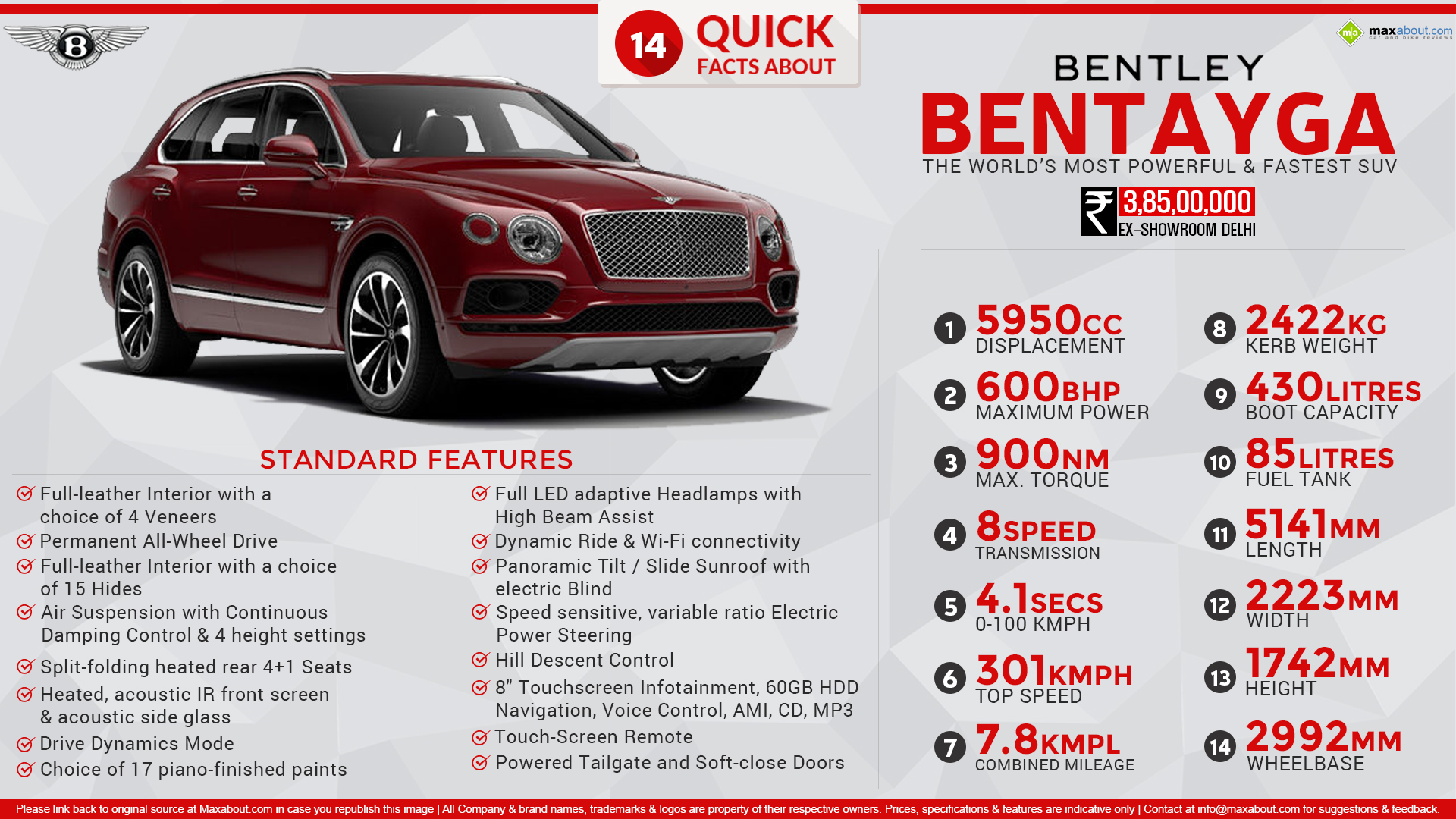 14 QUICK FACTS ABOUT

maxabout.com car and bike reviews

BENTLEY
BENTAYGA
THE WORLD'S MOST POWERFUL & FASTEST SUV

₹ 3,85,00,000
EX-SHOWROOM DELHI

STANDARD FEATURES

Full-leather Interior with a choice of 4 Veneers
Permanent All-Wheel Drive
Full-leather Interior with a choice of 15 Hides
Air Suspension with Continuous Damping Control & 4 height settings
Split-folding heated rear 4+1 Seats
Heated, acoustic IR front screen & acoustic side glass
Drive Dynamics Mode
Choice of 17 piano-finished paints

Full LED adaptive Headlamps with High Beam Assist
Dynamic Ride & Wi-Fi connectivity
Panoramic Tilt / Slide Sunroof with electric Blind
Speed sensitive, variable ratio Electric Power Steering
Hill Descent Control
8" Touchscreen Infotainment, 60GB HDD Navigation, Voice Control, AMI, CD, MP3
Touch-Screen Remote
Powered Tailgate and Soft-close Doors

1 5950CC DISPLACEMENT
2 600BHP MAXIMUM POWER
3 900NM MAX. TORQUE
4 8SPEED TRANSMISSION
5 4.1SECS 0-100 KMPH
6 301KMPH TOP SPEED
7 7.8KMPL COMBINED MILEAGE

8 2422KG KERB WEIGHT
9 430LITRES BOOT CAPACITY
10 85LITRES FUEL TANK
11 5141MM LENGTH
12 2223MM WIDTH
13 1742MM HEIGHT
14 2992MM WHEELBASE

Please link back to original source at Maxabout.com in case you republish this image | All Company & brand names, trademarks & logos are property of their respective owners. Prices, specifications & features are indicative only | Contact at info@maxabout.com for suggestions & feedback.