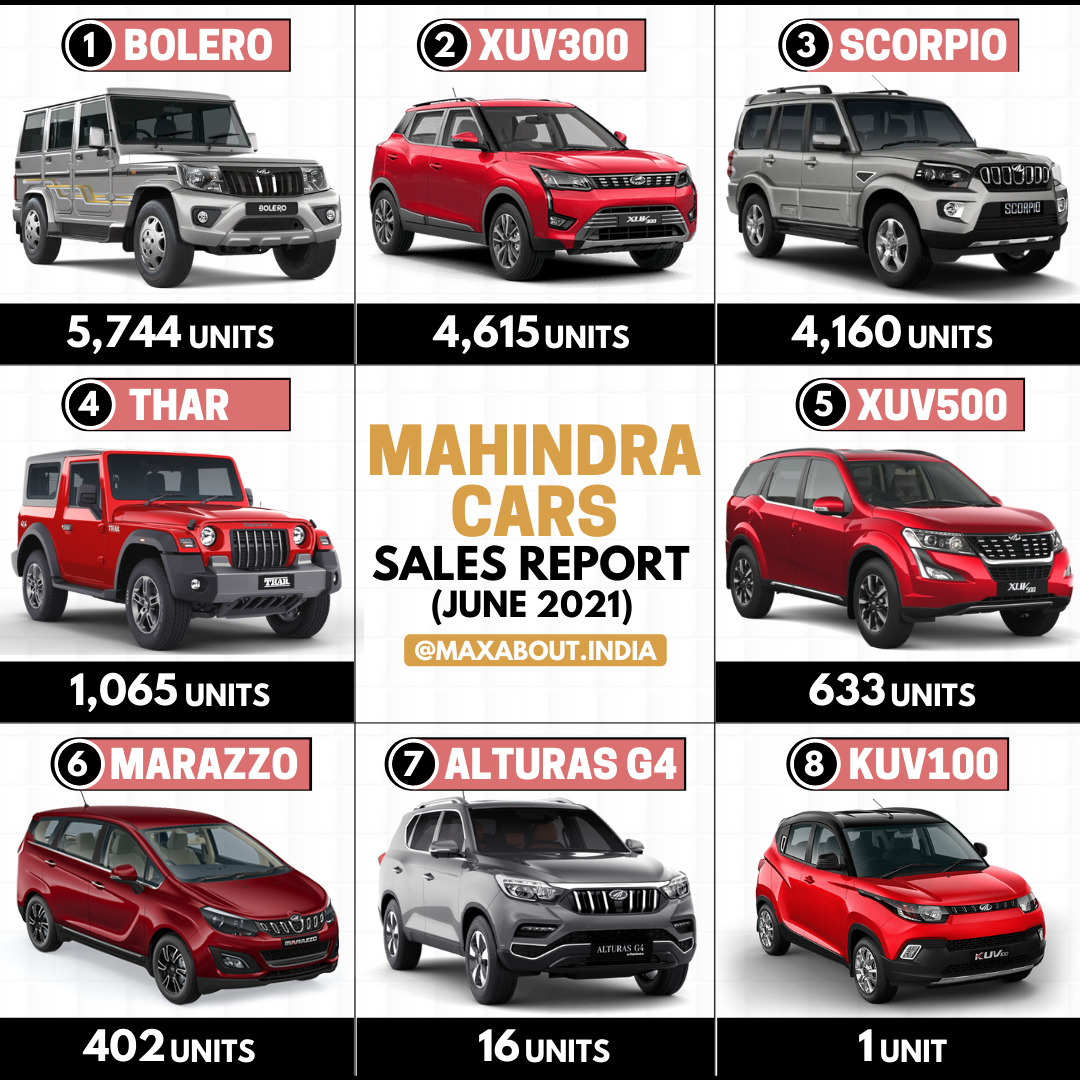 1 BOLERO
BOLERO
5,744 UNITS

2 XUV300
XUV300
4,615 UNITS

3 SCORPIO
SCORPIO
4,160 UNITS

4 THAR
THAR
1,065 UNITS

MAHINDRA CARS
SALES REPORT
(JUNE 2021)
@MAXABOUT.INDIA

5 XUV500
XUV500
633 UNITS

6 MARAZZO
MARAZZO
402 UNITS

7 ALTURAS G4
ALTURAS G4
16 UNITS

8 KUV100
KUV100
1 UNIT