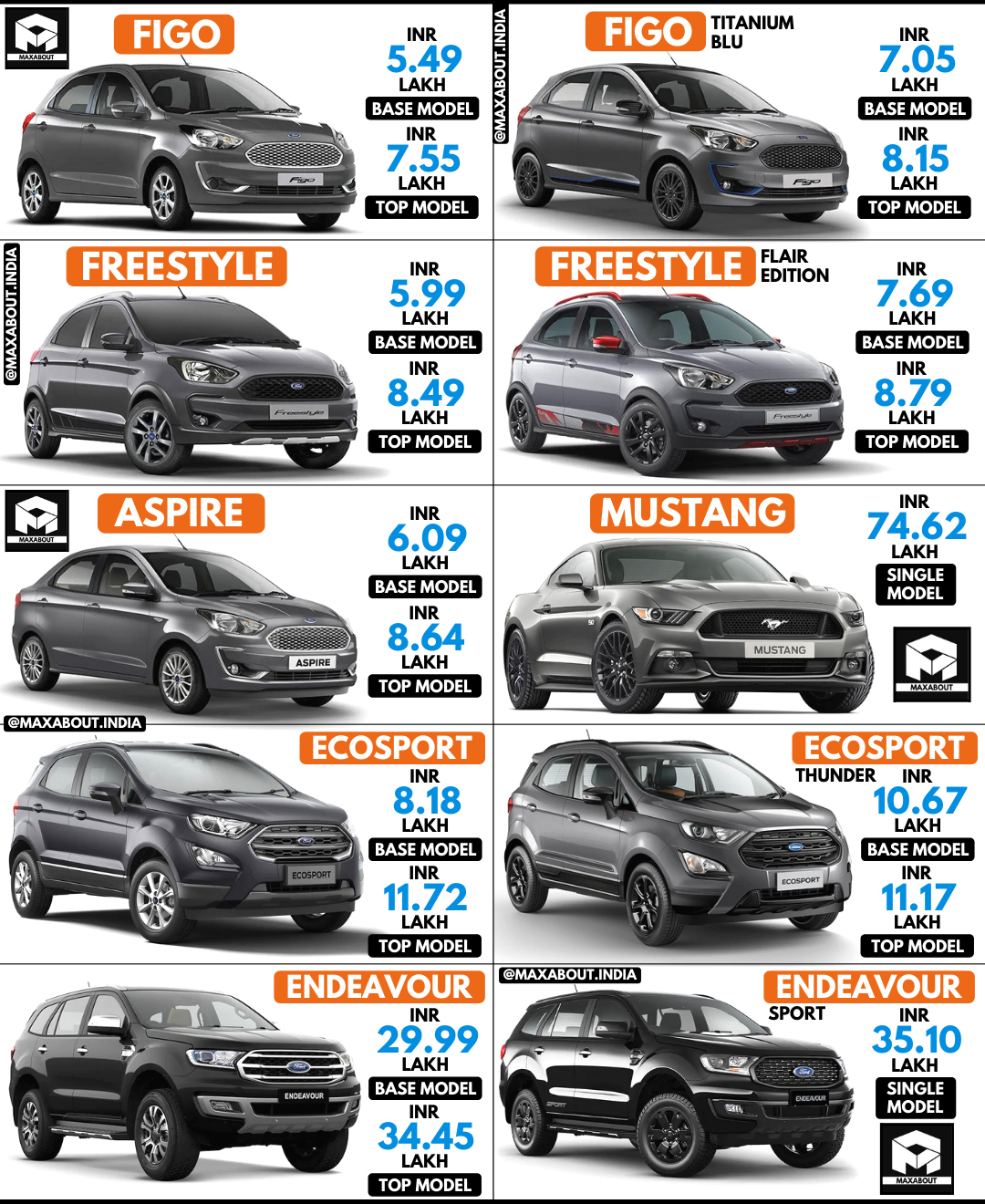 MAXABOUT

FIGO

INR 5.49 LAKH BASE MODEL

INR 7.55 LAKH TOP MODEL

Figo

@MAXABOUT.INDIA

FIGO TITANIUM BLU

INR 7.05 LAKH BASE MODEL

INR 8.15 LAKH TOP MODEL

Figo

@MAXABOUT.INDIA

FREESTYLE

INR 5.99 LAKH BASE MODEL

INR 8.49 LAKH TOP MODEL

Freestyle

FREESTYLE FLAIR EDITION

INR 7.69 LAKH BASE MODEL

INR 8.79 LAKH TOP MODEL

Freestyle

MAXABOUT

ASPIRE

INR 6.09 LAKH BASE MODEL

INR 8.64 LAKH TOP MODEL

ASPIRE

@MAXABOUT.INDIA

MUSTANG

INR 74.62 LAKH SINGLE MODEL

MUSTANG

MAXABOUT

ECOSPORT

INR 8.18 LAKH BASE MODEL

INR 11.72 LAKH TOP MODEL

ECOSPORT

ECOSPORT THUNDER

INR 10.67 LAKH BASE MODEL

INR 11.17 LAKH TOP MODEL

ECOSPORT

ENDEAVOUR

INR 29.99 LAKH BASE MODEL

INR 34.45 LAKH TOP MODEL

ENDEAVOUR

@MAXABOUT.INDIA

ENDEAVOUR SPORT

INR 35.10 LAKH SINGLE MODEL

ENDEAVOUR

MAXABOUT