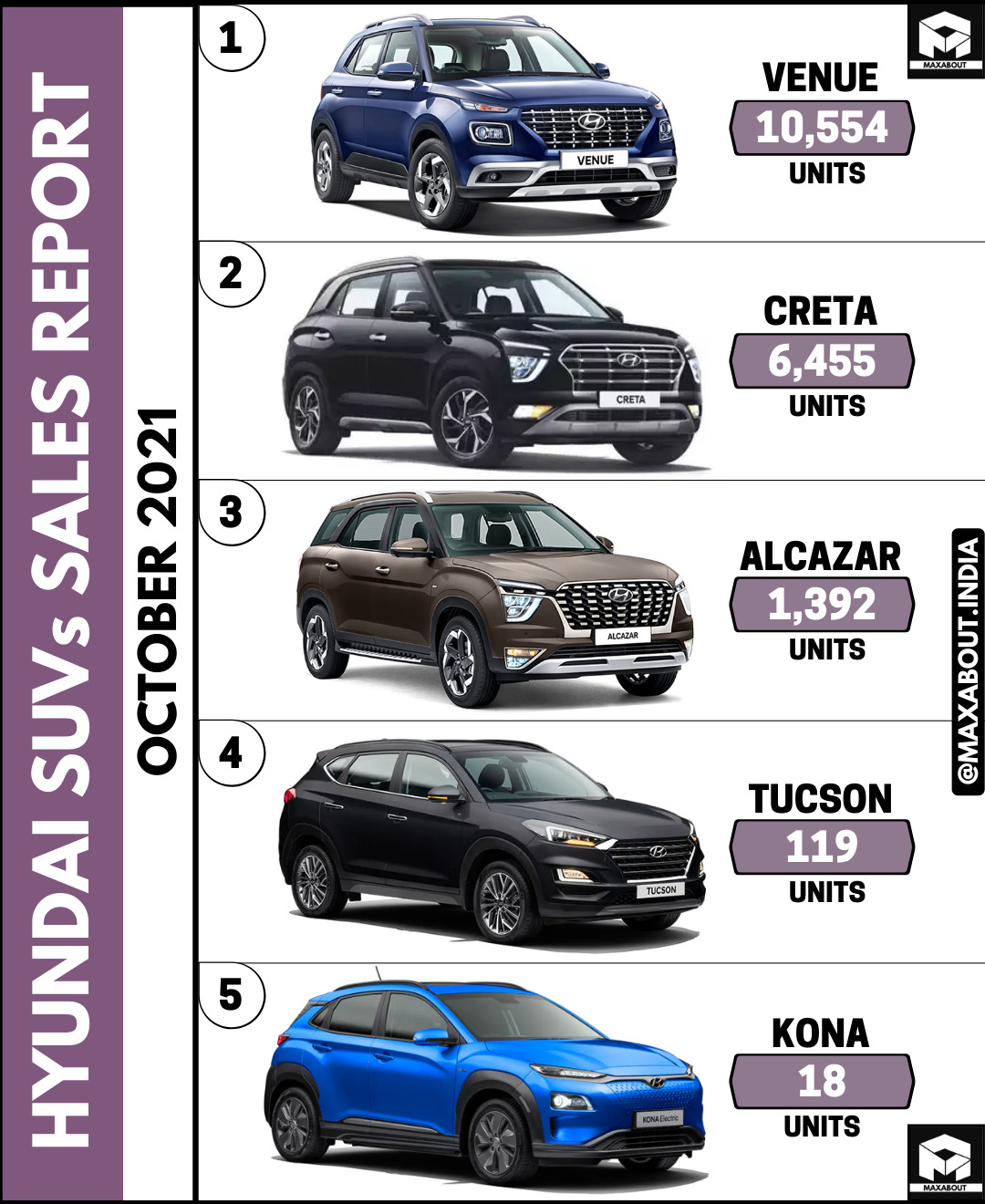 HYUNDAI SUVs SALES REPORT
OCTOBER 2021

MAXABOUT

1
VENUE
VENUE
10,554
UNITS

2
CRETA
CRETA
6,455
UNITS

3
ALCAZAR
ALCAZAR
1,392
UNITS

@MAXABOUT.INDIA

4
TUCSON
TUCSON
119
UNITS

5
KONA Electric
KONA
18
UNITS

MAXABOUT