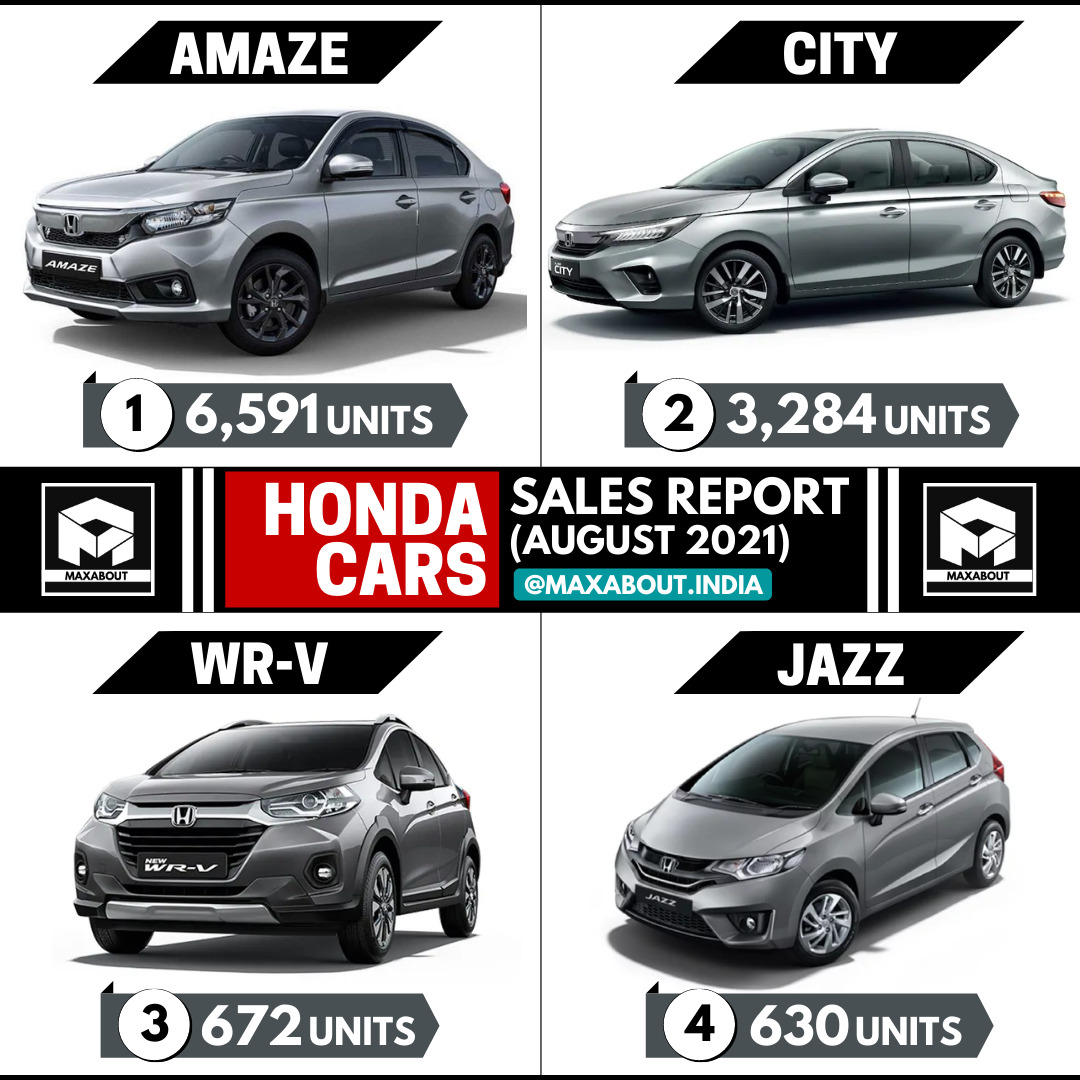 AMAZE

AMAZE

1 6,591 UNITS

CITY

CITY

2 3,284 UNITS

MAXABOUT

HONDA CARS

SALES REPORT (AUGUST 2021)

@MAXABOUT.INDIA

MAXABOUT

WR-V

NEW WR-V

3 672 UNITS

JAZZ

JAZZ

4 630 UNITS