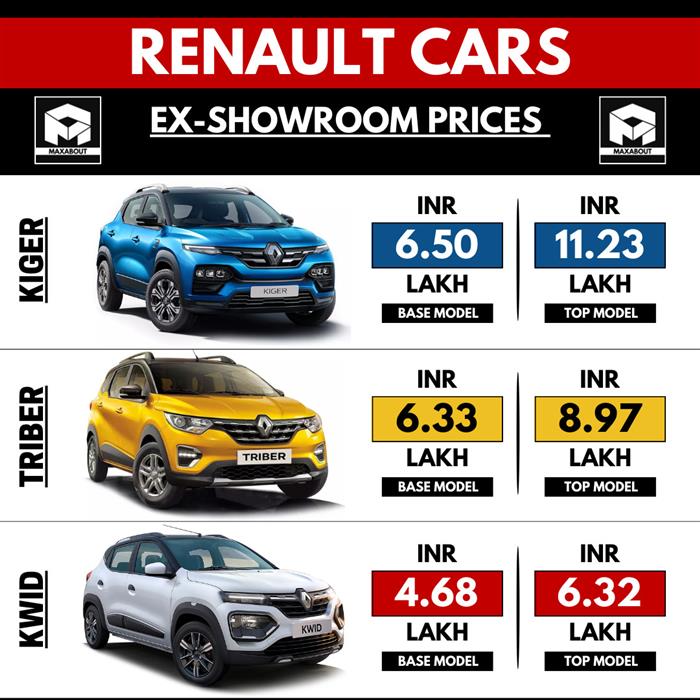 RENAULT CARS

MAXABOUT

EX-SHOWROOM PRICES

MAXABOUT

KIGER

KIGER

INR
6.50
LAKH
BASE MODEL

INR
11.23
LAKH
TOP MODEL

TRIBER

TRIBER

INR
6.33
LAKH
BASE MODEL

INR
8.97
LAKH
TOP MODEL

KWID

KWID

INR
4.68
LAKH
BASE MODEL

INR
6.32
LAKH
TOP MODEL