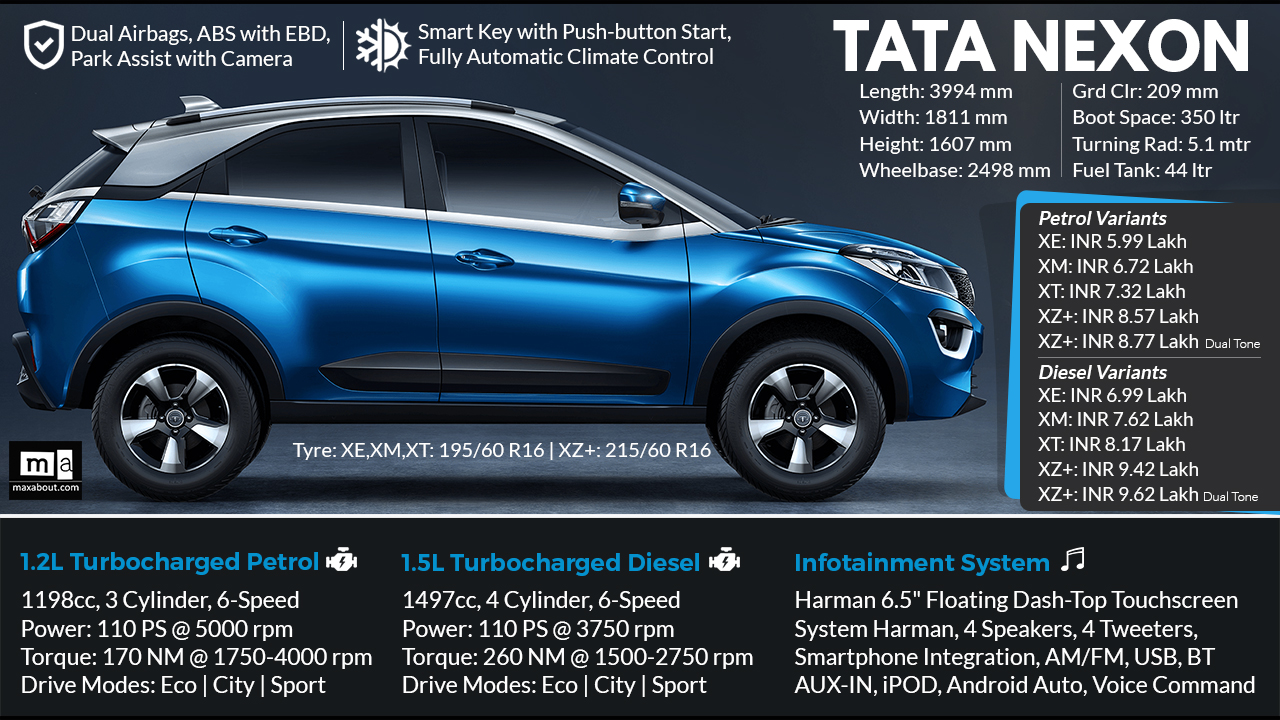 Dual Airbags, ABS with EBD, Park Assist with Camera

Smart Key with Push-button Start, Fully Automatic Climate Control

TATA NEXON

Length: 3994 mm
Width: 1811 mm
Height: 1607 mm
Wheelbase: 2498 mm

Grd Clr: 209 mm
Boot Space: 350 ltr
Turning Rad: 5.1 mtr
Fuel Tank: 44 ltr

Petrol Variants
XE: INR 5.99 Lakh
XM: INR 6.72 Lakh
XT: INR 7.32 Lakh
XZ+: INR 8.57 Lakh
XZ+: INR 8.77 Lakh Dual Tone

Diesel Variants
XE: INR 6.99 Lakh
XM: INR 7.62 Lakh
XT: INR 8.17 Lakh
XZ+: INR 9.42 Lakh
XZ+: INR 9.62 Lakh Dual Tone

Tyre: XE,XM,XT: 195/60 R16 | XZ+: 215/60 R16

ma
maxabout.com

1.2L Turbocharged Petrol
1198cc, 3 Cylinder, 6-Speed
Power: 110 PS @ 5000 rpm
Torque: 170 NM @ 1750-4000 rpm
Drive Modes: Eco | City | Sport

1.5L Turbocharged Diesel
1497cc, 4 Cylinder, 6-Speed
Power: 110 PS @ 3750 rpm
Torque: 260 NM @ 1500-2750 rpm
Drive Modes: Eco | City | Sport

Infotainment System
Harman 6.5" Floating Dash-Top Touchscreen System Harman, 4 Speakers, 4 Tweeters, Smartphone Integration, AM/FM, USB, BT AUX-IN, iPOD, Android Auto, Voice Command