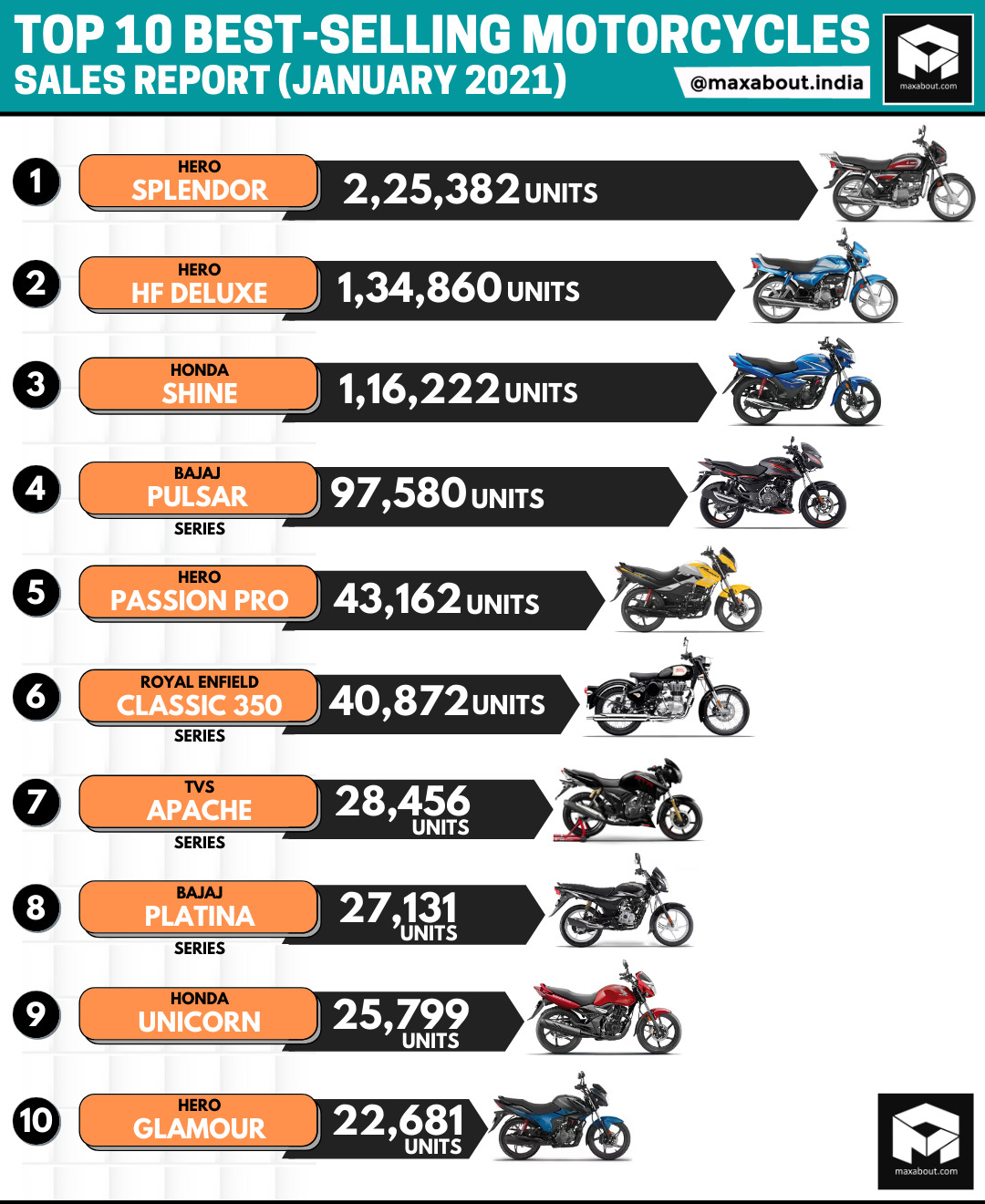 TOP 10 BEST-SELLING MOTORCYCLES
SALES REPORT (JANUARY 2021)
@maxabout.india
maxabout.com

1
HERO
SPLENDOR
2,25,382 UNITS

2
HERO
HF DELUXE
1,34,860 UNITS

3
HONDA
SHINE
1,16,222 UNITS

4
BAJAJ
PULSAR
SERIES
97,580 UNITS

5
HERO
PASSION PRO
43,162 UNITS

6
ROYAL ENFIELD
CLASSIC 350
SERIES
40,872 UNITS

7
TVS
APACHE
SERIES
28,456 UNITS

8
BAJAJ
PLATINA
SERIES
27,131 UNITS

9
HONDA
UNICORN
25,799 UNITS

10
HERO
GLAMOUR
22,681 UNITS

maxabout.com