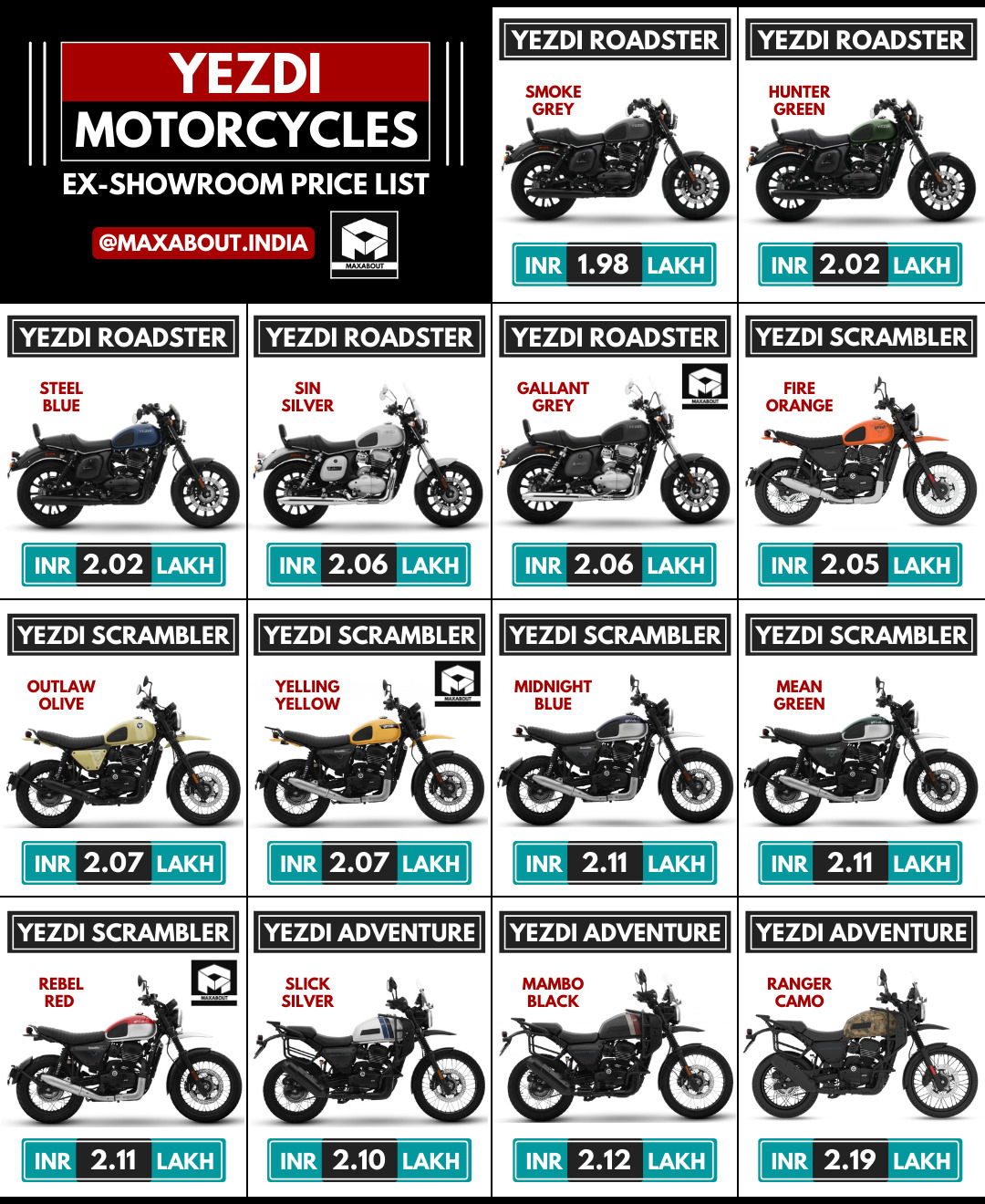 YEZDI MOTORCYCLES
EX-SHOWROOM PRICE LIST
@MAXABOUT.INDIA
MAXABOUT

YEZDI ROADSTER
SMOKE GREY
INR 1.98 LAKH

YEZDI ROADSTER
HUNTER GREEN
INR 2.02 LAKH

YEZDI ROADSTER
STEEL BLUE
INR 2.02 LAKH

YEZDI ROADSTER
SIN SILVER
INR 2.06 LAKH

YEZDI ROADSTER
GALLANT GREY
MAXABOUT
INR 2.06 LAKH

YEZDI SCRAMBLER
FIRE ORANGE
INR 2.05 LAKH

YEZDI SCRAMBLER
OUTLAW OLIVE
INR 2.07 LAKH

YEZDI SCRAMBLER
YELLING YELLOW
MAXABOUT
INR 2.07 LAKH

YEZDI SCRAMBLER
MIDNIGHT BLUE
INR 2.11 LAKH

YEZDI SCRAMBLER
MEAN GREEN
INR 2.11 LAKH

YEZDI SCRAMBLER
REBEL RED
MAXABOUT
INR 2.11 LAKH

YEZDI ADVENTURE
SLICK SILVER
INR 2.10 LAKH

YEZDI ADVENTURE
MAMBO BLACK
INR 2.12 LAKH

YEZDI ADVENTURE
RANGER CAMO
INR 2.19 LAKH