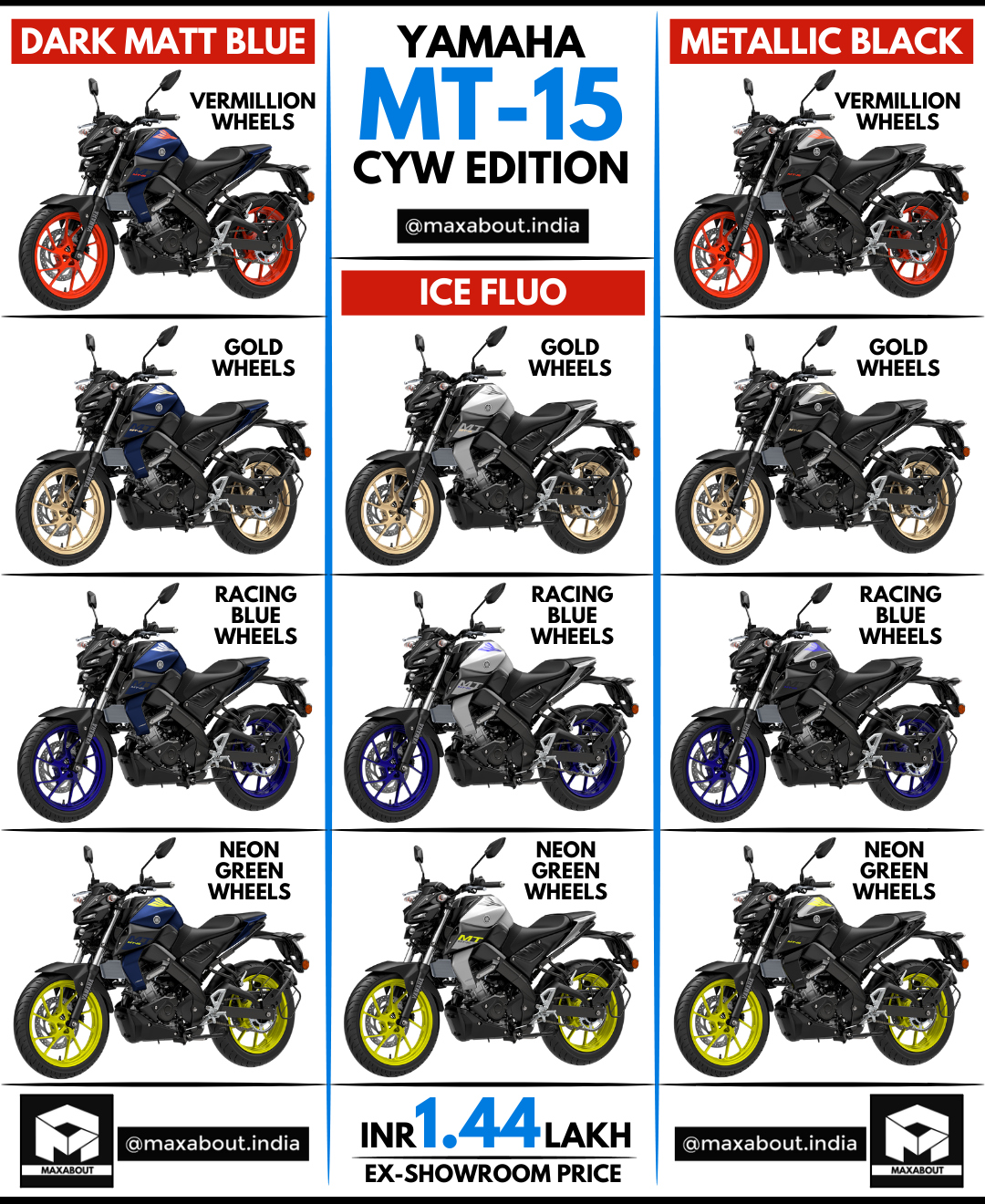 DARK MATT BLUE

VERMILLION WHEELS

GOLD WHEELS

RACING BLUE WHEELS

NEON GREEN WHEELS

MAXABOUT

@maxabout.india

YAMAHA
MT-15
CYW EDITION

@maxabout.india

ICE FLUO

GOLD WHEELS

RACING BLUE WHEELS

NEON GREEN WHEELS

INR 1.44 LAKH
EX-SHOWROOM PRICE

METALLIC BLACK

VERMILLION WHEELS

GOLD WHEELS

RACING BLUE WHEELS

NEON GREEN WHEELS

@maxabout.india

MAXABOUT