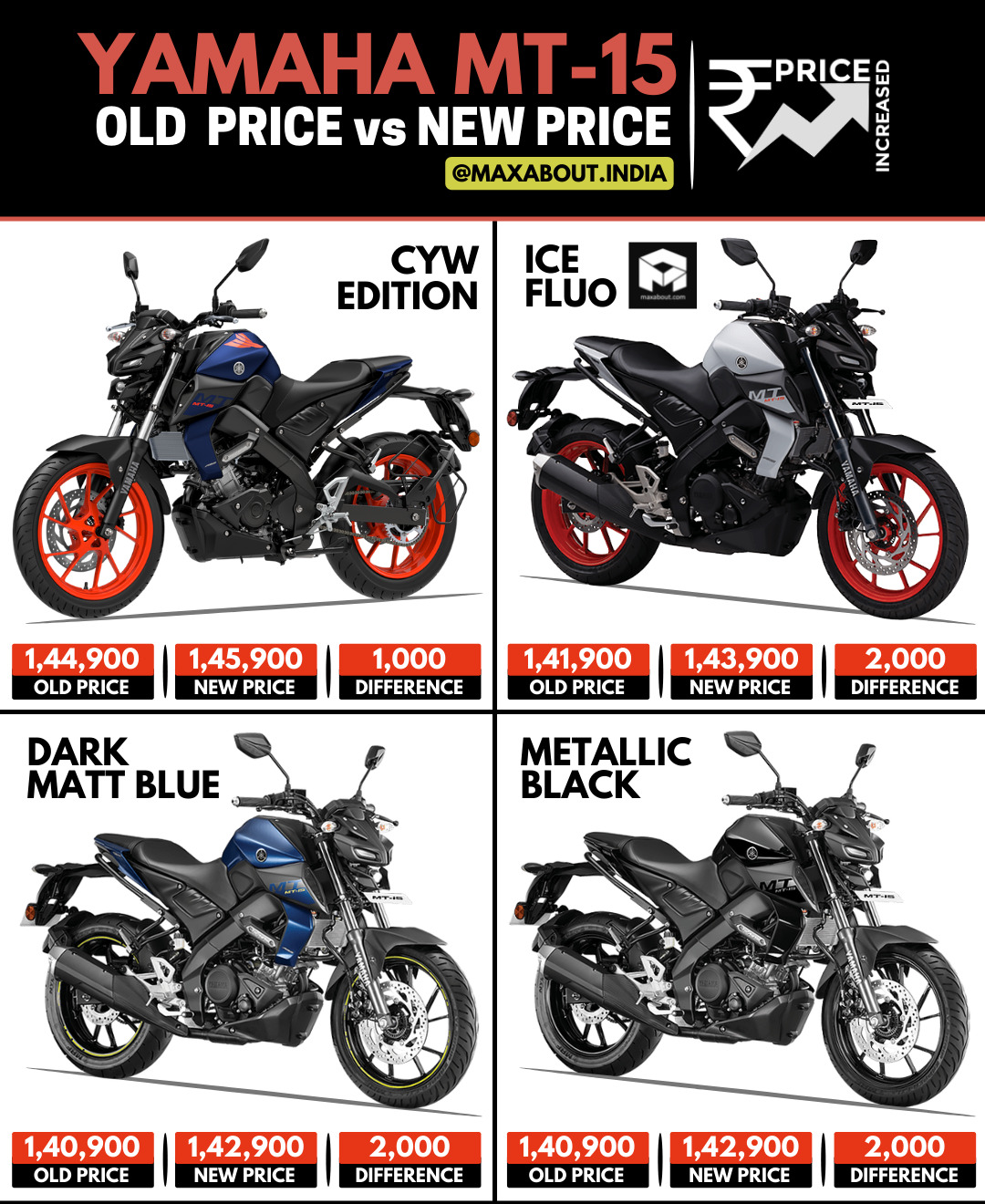 YAMAHA MT-15
OLD PRICE vs NEW PRICE
@MAXABOUT.INDIA

₹ PRICE INCREASED

CYW EDITION

1,44,900
OLD PRICE

1,45,900
NEW PRICE

1,000
DIFFERENCE

ICE FLUO

maxabout.com

1,41,900
OLD PRICE

1,43,900
NEW PRICE

2,000
DIFFERENCE

DARK MATT BLUE

1,40,900
OLD PRICE

1,42,900
NEW PRICE

2,000
DIFFERENCE

METALLIC BLACK

1,40,900
OLD PRICE

1,42,900
NEW PRICE

2,000
DIFFERENCE