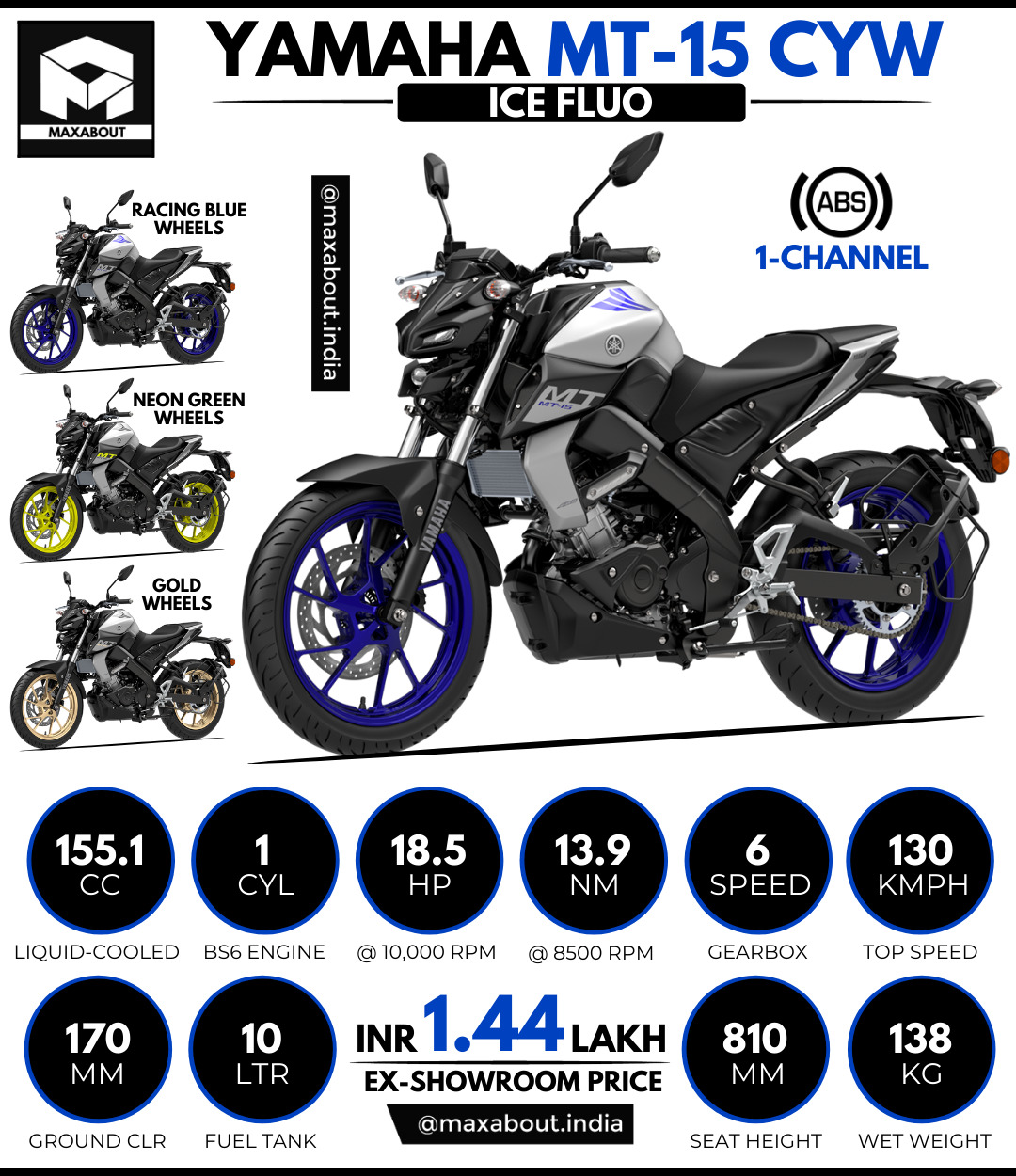 MAXABOUT

YAMAHA MT-15 CYW

ICE FLUO

RACING BLUE WHEELS

NEON GREEN WHEELS

GOLD WHEELS

@maxabout.india

ABS

1-CHANNEL

MT

MT-15

YAMAHA

155.1 CC
LIQUID-COOLED

1 CYL
BS6 ENGINE

18.5 HP
@ 10,000 RPM

13.9 NM
@ 8500 RPM

6 SPEED
GEARBOX

130 KMPH
TOP SPEED

170 MM
GROUND CLR

10 LTR
FUEL TANK

INR 1.44 LAKH
EX-SHOWROOM PRICE

@maxabout.india

810 MM
SEAT HEIGHT

138 KG
WET WEIGHT