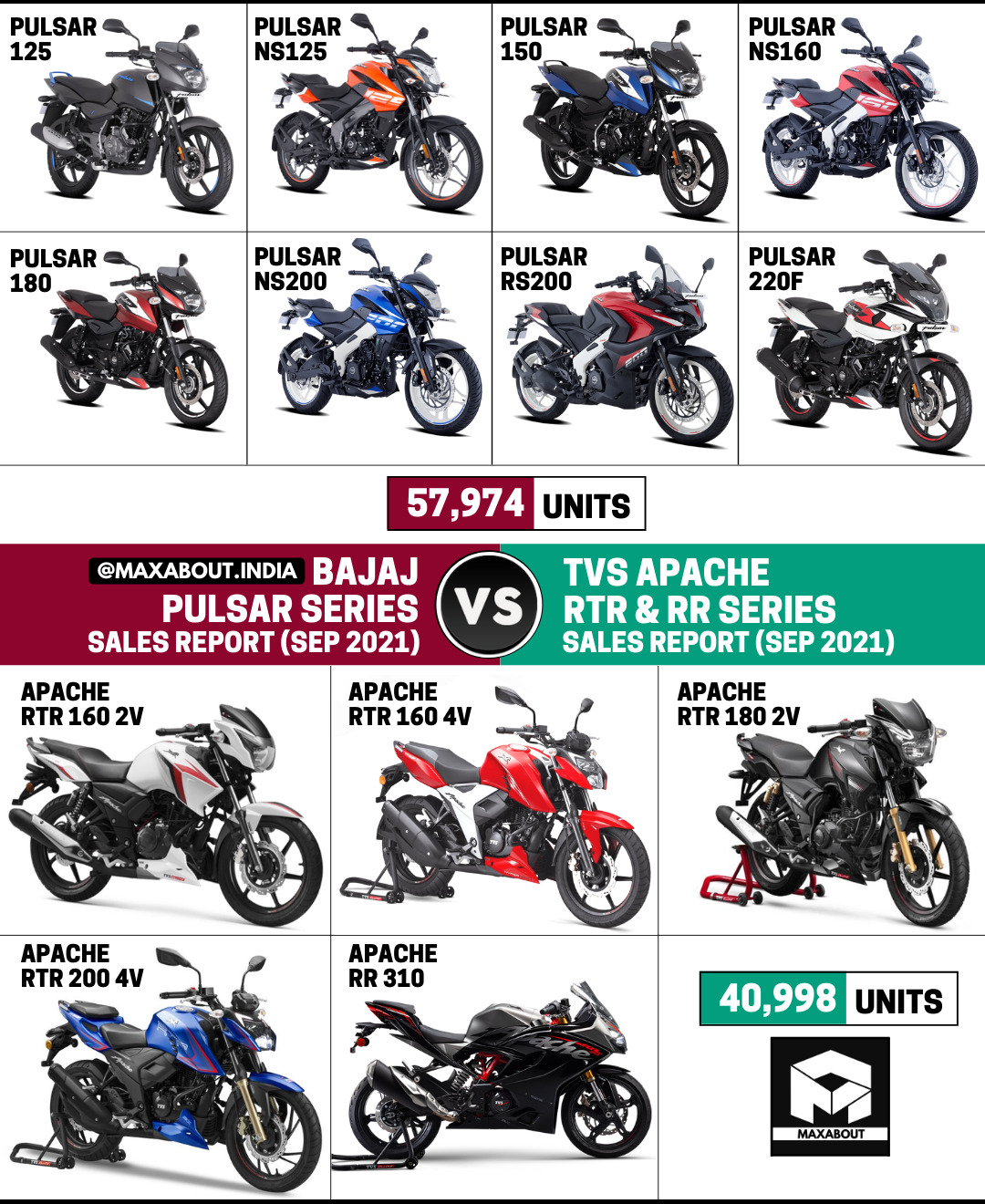 PULSAR 125

PULSAR NS125

PULSAR 150

PULSAR NS160

PULSAR 180

PULSAR NS200

PULSAR RS200

PULSAR 220F

57,974 UNITS

@MAXABOUT.INDIA BAJAJ PULSAR SERIES SALES REPORT (SEP 2021)

VS

TVS APACHE RTR & RR SERIES SALES REPORT (SEP 2021)

APACHE RTR 160 2V

APACHE RTR 160 4V

APACHE RTR 180 2V

APACHE RTR 200 4V

APACHE RR 310

40,998 UNITS

MAXABOUT