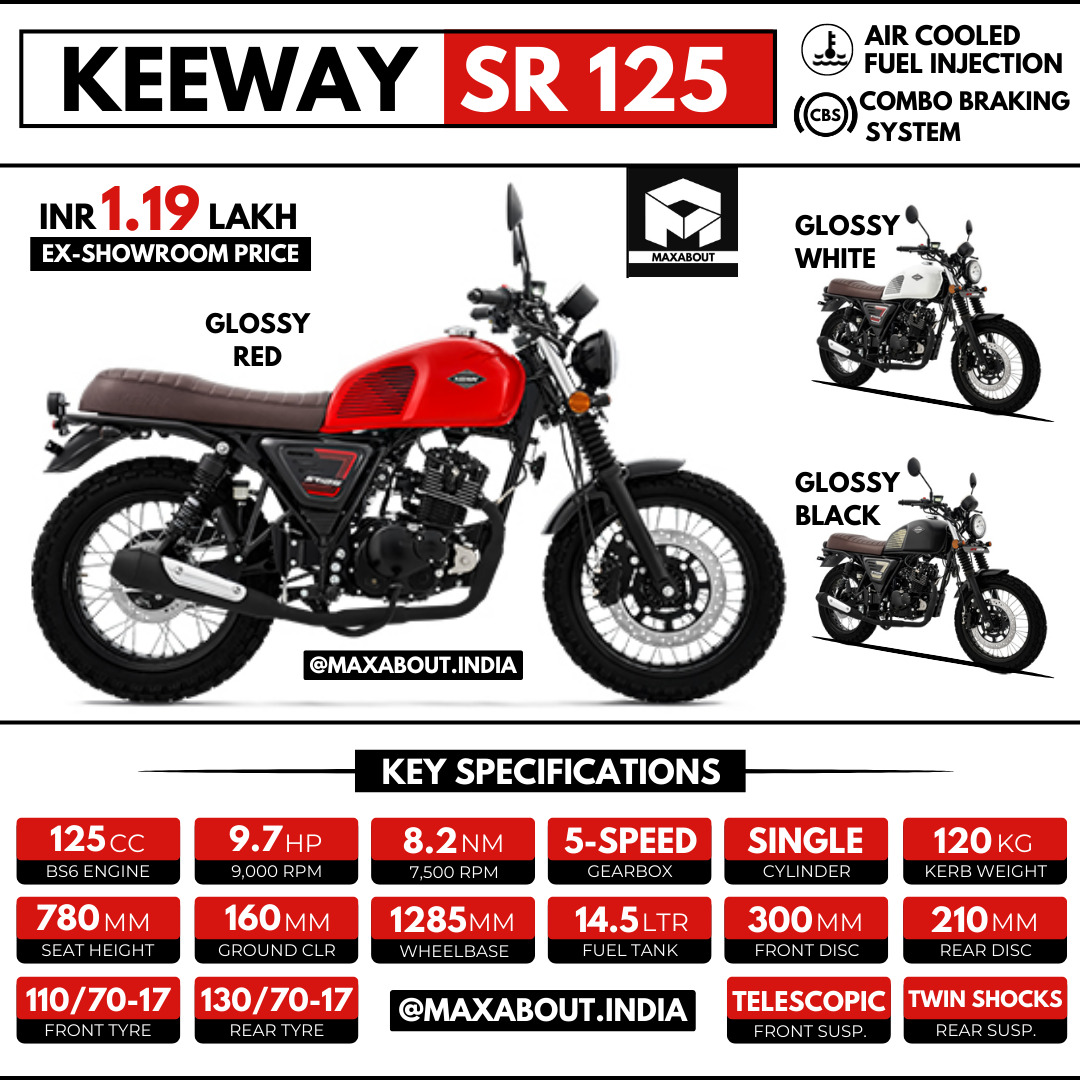 KEEWAY SR 125

AIR COOLED FUEL INJECTION

CBS COMBO BRAKING SYSTEM

INR 1.19 LAKH
EX-SHOWROOM PRICE

MAXABOUT

GLOSSY RED

GLOSSY WHITE

GLOSSY BLACK

@MAXABOUT.INDIA

KEY SPECIFICATIONS

125 CC
BS6 ENGINE

9.7 HP
9,000 RPM

8.2 NM
7,500 RPM

5-SPEED
GEARBOX

SINGLE
CYLINDER

120 KG
KERB WEIGHT

780 MM
SEAT HEIGHT

160 MM
GROUND CLR

1285 MM
WHEELBASE

14.5 LTR
FUEL TANK

300 MM
FRONT DISC

210 MM
REAR DISC

110/70-17
FRONT TYRE

130/70-17
REAR TYRE

@MAXABOUT.INDIA

TELESCOPIC
FRONT SUSP.

TWIN SHOCKS
REAR SUSP.