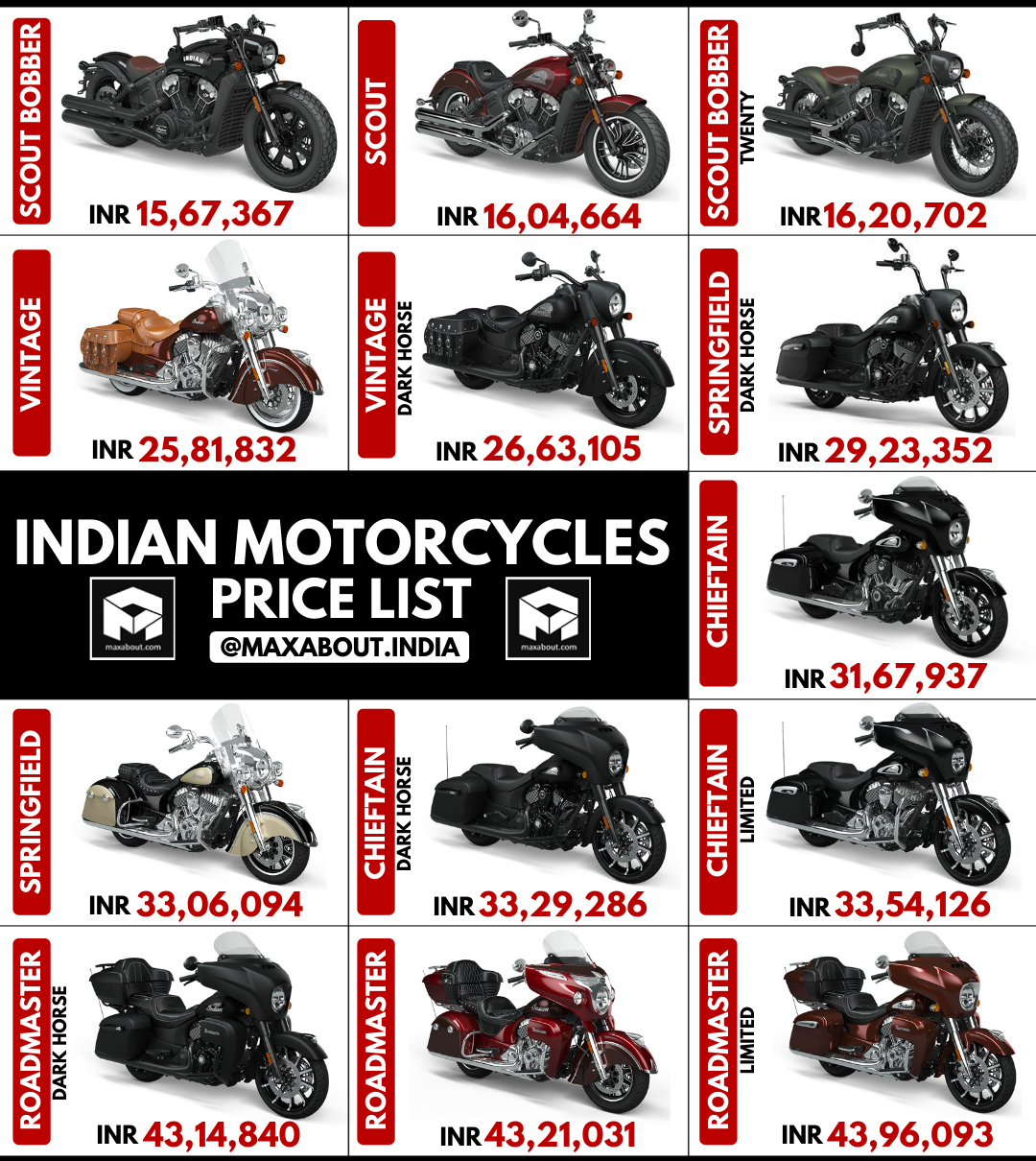 SCOUT BOBBER
INR 15,67,367

SCOUT
INR 16,04,664

SCOUT BOBBER TWENTY
INR 16,20,702

VINTAGE
INR 25,81,832

VINTAGE DARK HORSE
INR 26,63,105

SPRINGFIELD DARK HORSE
INR 29,23,352

INDIAN MOTORCYCLES PRICE LIST
maxabout.com
@MAXABOUT.INDIA
maxabout.com

CHIEFTAIN
INR 31,67,937

SPRINGFIELD
INR 33,06,094

CHIEFTAIN DARK HORSE
INR 33,29,286

CHIEFTAIN LIMITED
INR 33,54,126

ROADMASTER DARK HORSE
INR 43,14,840

ROADMASTER
INR 43,21,031

ROADMASTER LIMITED
INR 43,96,093