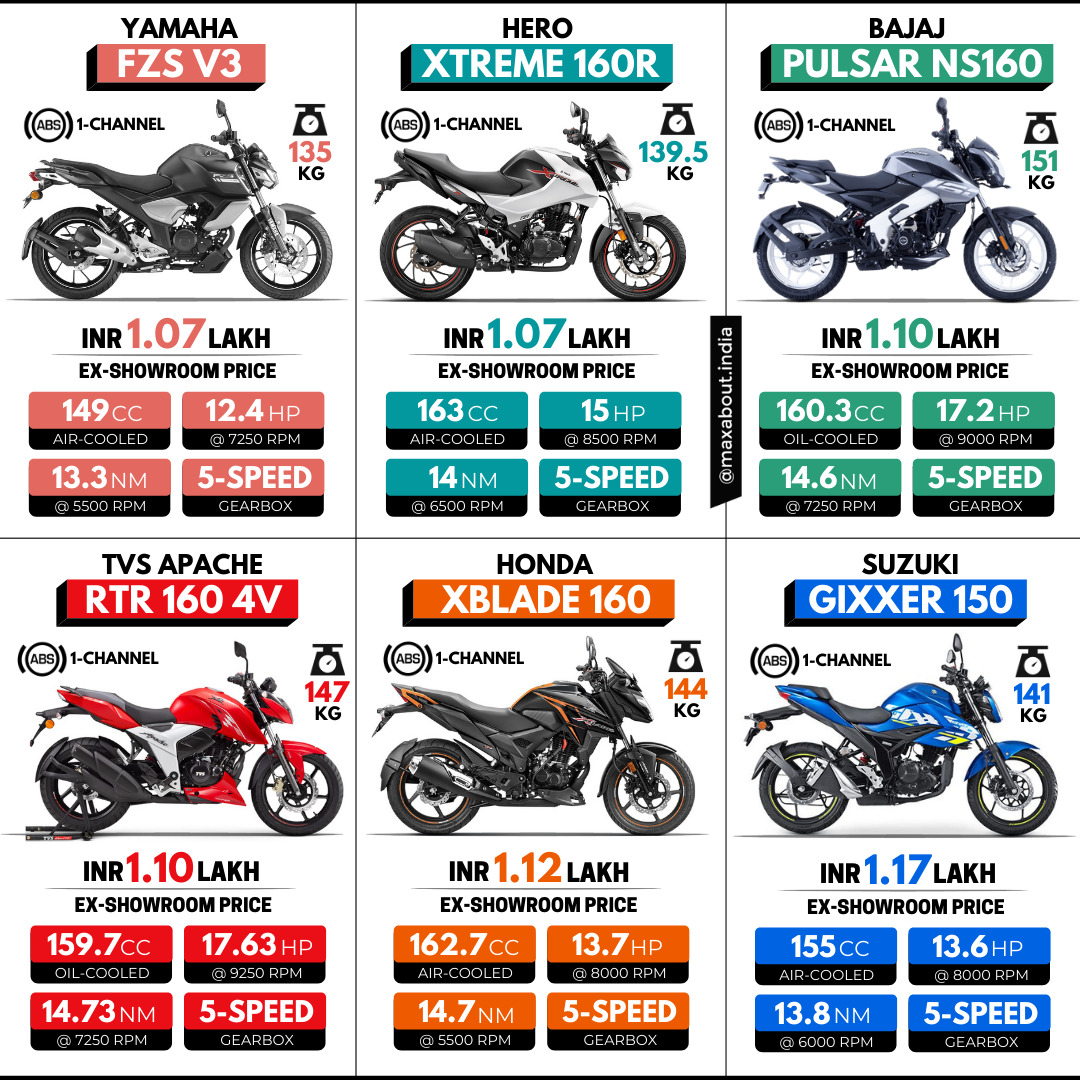 YAMAHA
FZS V3

ABS 1-CHANNEL
135 KG

INR 1.07 LAKH
EX-SHOWROOM PRICE

149 CC
AIR-COOLED

12.4 HP
@ 7250 RPM

13.3 NM
@ 5500 RPM

5-SPEED
GEARBOX

HERO
XTREME 160R

ABS 1-CHANNEL
139.5 KG

INR 1.07 LAKH
EX-SHOWROOM PRICE

163 CC
AIR-COOLED

15 HP
@ 8500 RPM

14 NM
@ 6500 RPM

5-SPEED
GEARBOX

@maxabout.india

BAJAJ
PULSAR NS160

ABS 1-CHANNEL
151 KG

INR 1.10 LAKH
EX-SHOWROOM PRICE

160.3 CC
OIL-COOLED

17.2 HP
@ 9000 RPM

14.6 NM
@ 7250 RPM

5-SPEED
GEARBOX

TVS APACHE
RTR 160 4V

ABS 1-CHANNEL
147 KG

INR 1.10 LAKH
EX-SHOWROOM PRICE

159.7 CC
OIL-COOLED

17.63 HP
@ 9250 RPM

14.73 NM
@ 7250 RPM

5-SPEED
GEARBOX

HONDA
XBLADE 160

ABS 1-CHANNEL
144 KG

INR 1.12 LAKH
EX-SHOWROOM PRICE

162.7 CC
AIR-COOLED

13.7 HP
@ 8000 RPM

14.7 NM
@ 5500 RPM

5-SPEED
GEARBOX

SUZUKI
GIXXER 150

ABS 1-CHANNEL
141 KG

INR 1.17 LAKH
EX-SHOWROOM PRICE

155 CC
AIR-COOLED

13.6 HP
@ 8000 RPM

13.8 NM
@ 6000 RPM

5-SPEED
GEARBOX