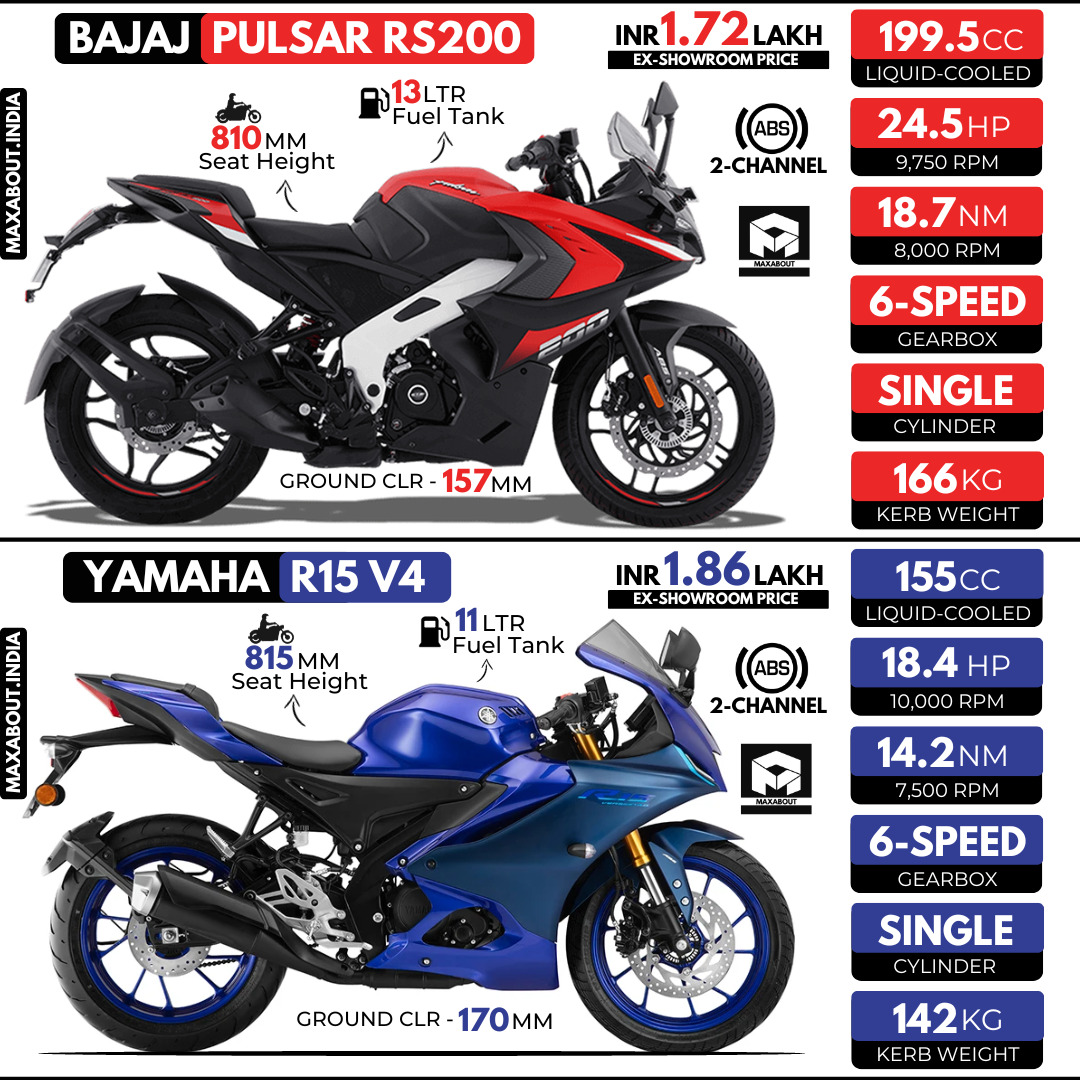 BAJAJ PULSAR RS200

INR 1.72 LAKH
EX-SHOWROOM PRICE

MAXABOUT.INDIA

810 MM
Seat Height

13 LTR
Fuel Tank

ABS
2-CHANNEL

MAXABOUT

GROUND CLR - 157 MM

199.5 CC
LIQUID-COOLED

24.5 HP
9,750 RPM

18.7 NM
8,000 RPM

6-SPEED
GEARBOX

SINGLE
CYLINDER

166 KG
KERB WEIGHT

YAMAHA R15 V4

INR 1.86 LAKH
EX-SHOWROOM PRICE

MAXABOUT.INDIA

815 MM
Seat Height

11 LTR
Fuel Tank

ABS
2-CHANNEL

MAXABOUT

GROUND CLR - 170 MM

155 CC
LIQUID-COOLED

18.4 HP
10,000 RPM

14.2 NM
7,500 RPM

6-SPEED
GEARBOX

SINGLE
CYLINDER

142 KG
KERB WEIGHT