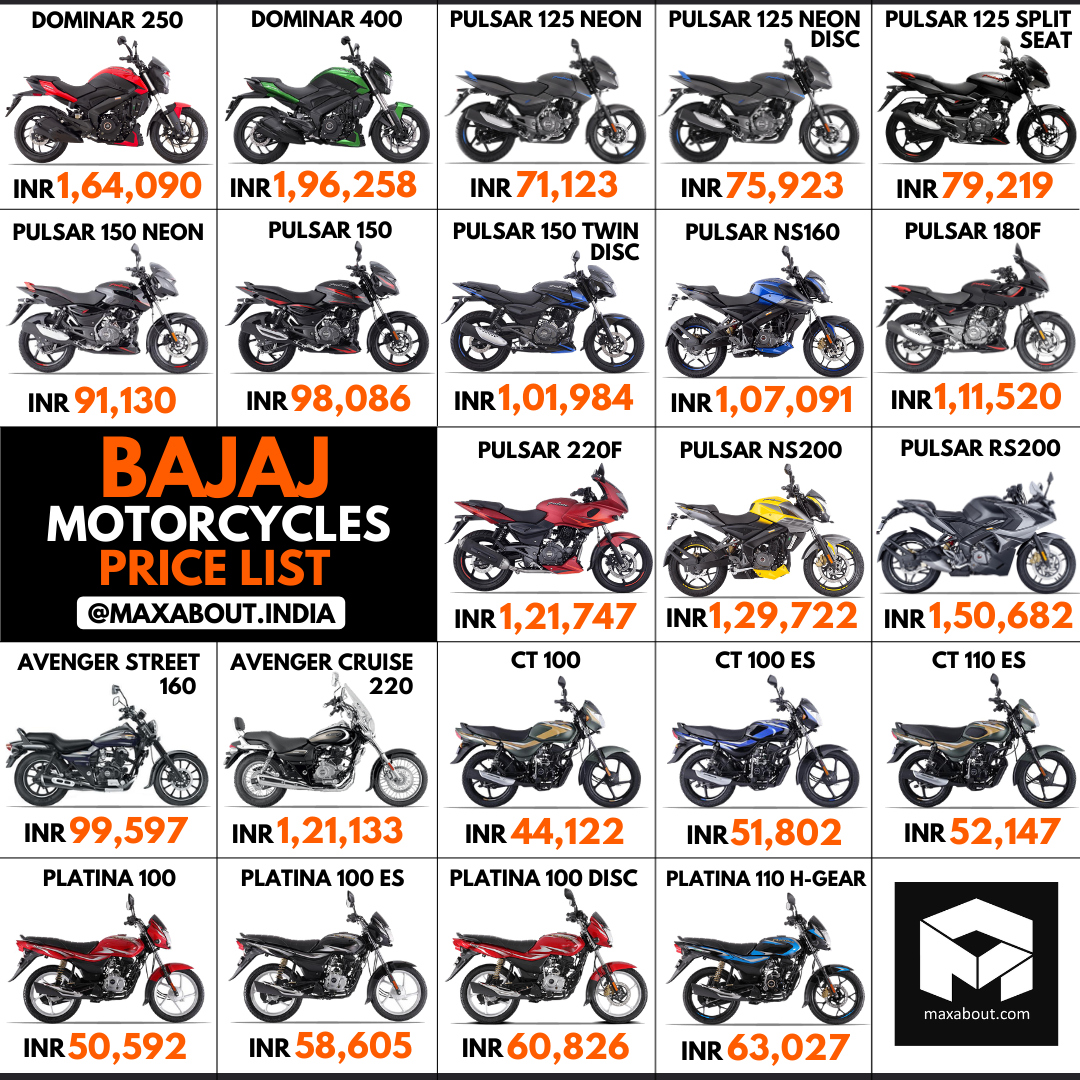 DOMINAR 250
INR 1,64,090

DOMINAR 400
INR 1,96,258

PULSAR 125 NEON
INR 71,123

PULSAR 125 NEON DISC
INR 75,923

PULSAR 125 SPLIT SEAT
INR 79,219

PULSAR 150 NEON
INR 91,130

PULSAR 150
INR 98,086

PULSAR 150 TWIN DISC
INR 1,01,984

PULSAR NS160
INR 1,07,091

PULSAR 180F
INR 1,11,520

BAJAJ
MOTORCYCLES
PRICE LIST
@MAXABOUT.INDIA

PULSAR 220F
INR 1,21,747

PULSAR NS200
INR 1,29,722

PULSAR RS200
INR 1,50,682

AVENGER STREET 160
INR 99,597

AVENGER CRUISE 220
INR 1,21,133

CT 100
INR 44,122

CT 100 ES
INR 51,802

CT 110 ES
INR 52,147

PLATINA 100
INR 50,592

PLATINA 100 ES
INR 58,605

PLATINA 100 DISC
INR 60,826

PLATINA 110 H-GEAR
INR 63,027

maxabout.com