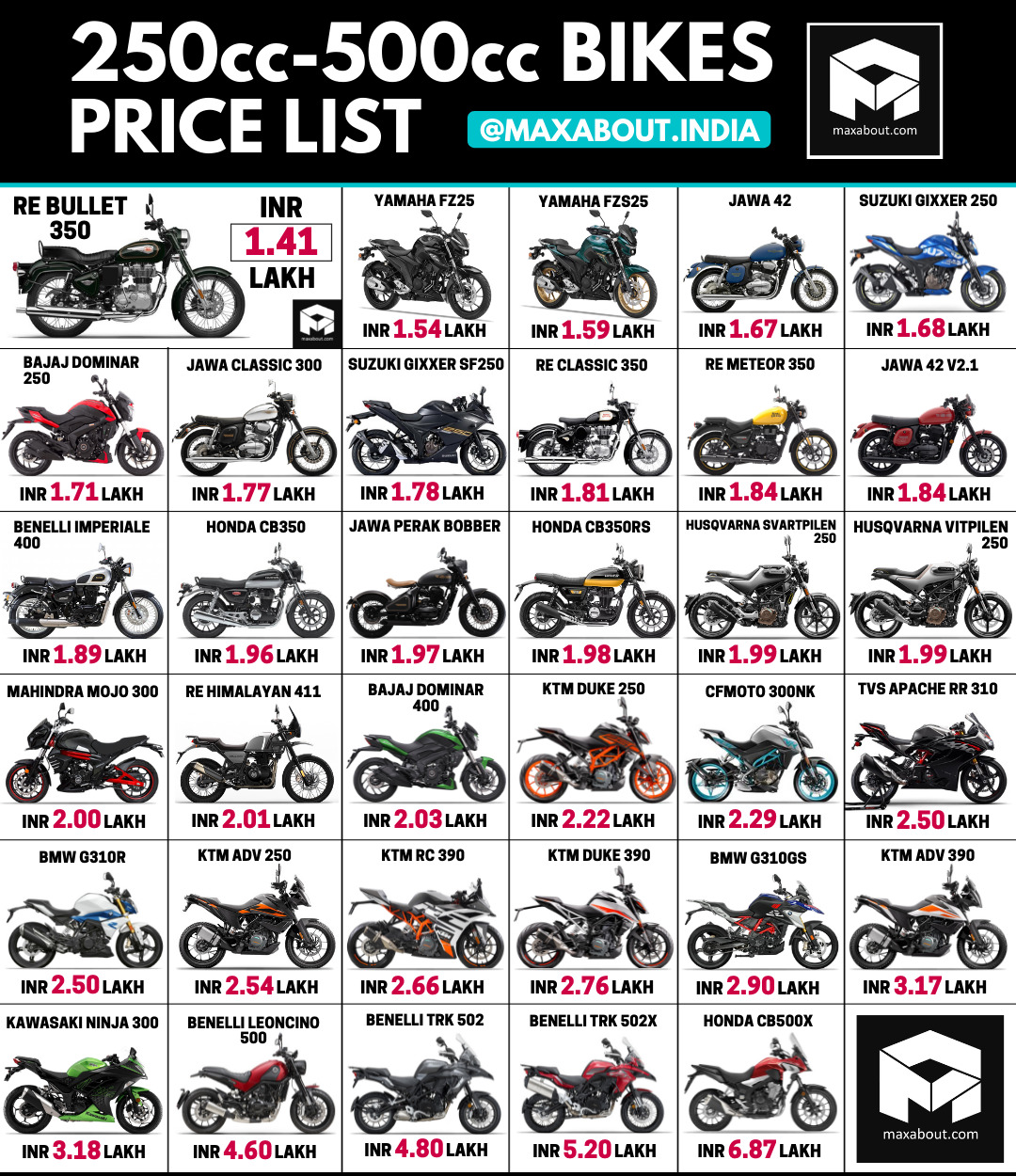 250cc-500cc BIKES PRICE LIST

@MAXABOUT.INDIA

maxabout.com

RE BULLET 350
INR 1.41 LAKH
maxabout.com

YAMAHA FZ25
INR 1.54 LAKH

YAMAHA FZS25
INR 1.59 LAKH

JAWA 42
INR 1.67 LAKH

SUZUKI GIXXER 250
INR 1.68 LAKH

BAJAJ DOMINAR 250
INR 1.71 LAKH

JAWA CLASSIC 300
INR 1.77 LAKH

SUZUKI GIXXER SF250
INR 1.78 LAKH

RE CLASSIC 350
INR 1.81 LAKH

RE METEOR 350
INR 1.84 LAKH

JAWA 42 V2.1
INR 1.84 LAKH

BENELLI IMPERIALE 400
INR 1.89 LAKH

HONDA CB350
INR 1.96 LAKH

JAWA PERAK BOBBER
INR 1.97 LAKH

HONDA CB350RS
INR 1.98 LAKH

HUSQVARNA SVARTPILEN 250
INR 1.99 LAKH

HUSQVARNA VITPILEN 250
INR 1.99 LAKH

MAHINDRA MOJO 300
INR 2.00 LAKH

RE HIMALAYAN 411
INR 2.01 LAKH

BAJAJ DOMINAR 400
INR 2.03 LAKH

KTM DUKE 250
INR 2.22 LAKH

CFMOTO 300NK
INR 2.29 LAKH

TVS APACHE RR 310
INR 2.50 LAKH

BMW G310R
INR 2.50 LAKH

KTM ADV 250
INR 2.54 LAKH

KTM RC 390
INR 2.66 LAKH

KTM DUKE 390
INR 2.76 LAKH

BMW G310GS
INR 2.90 LAKH

KTM ADV 390
INR 3.17 LAKH

KAWASAKI NINJA 300
INR 3.18 LAKH

BENELLI LEONCINO 500
INR 4.60 LAKH

BENELLI TRK 502
INR 4.80 LAKH

BENELLI TRK 502X
INR 5.20 LAKH

HONDA CB500X
INR 6.87 LAKH

maxabout.com