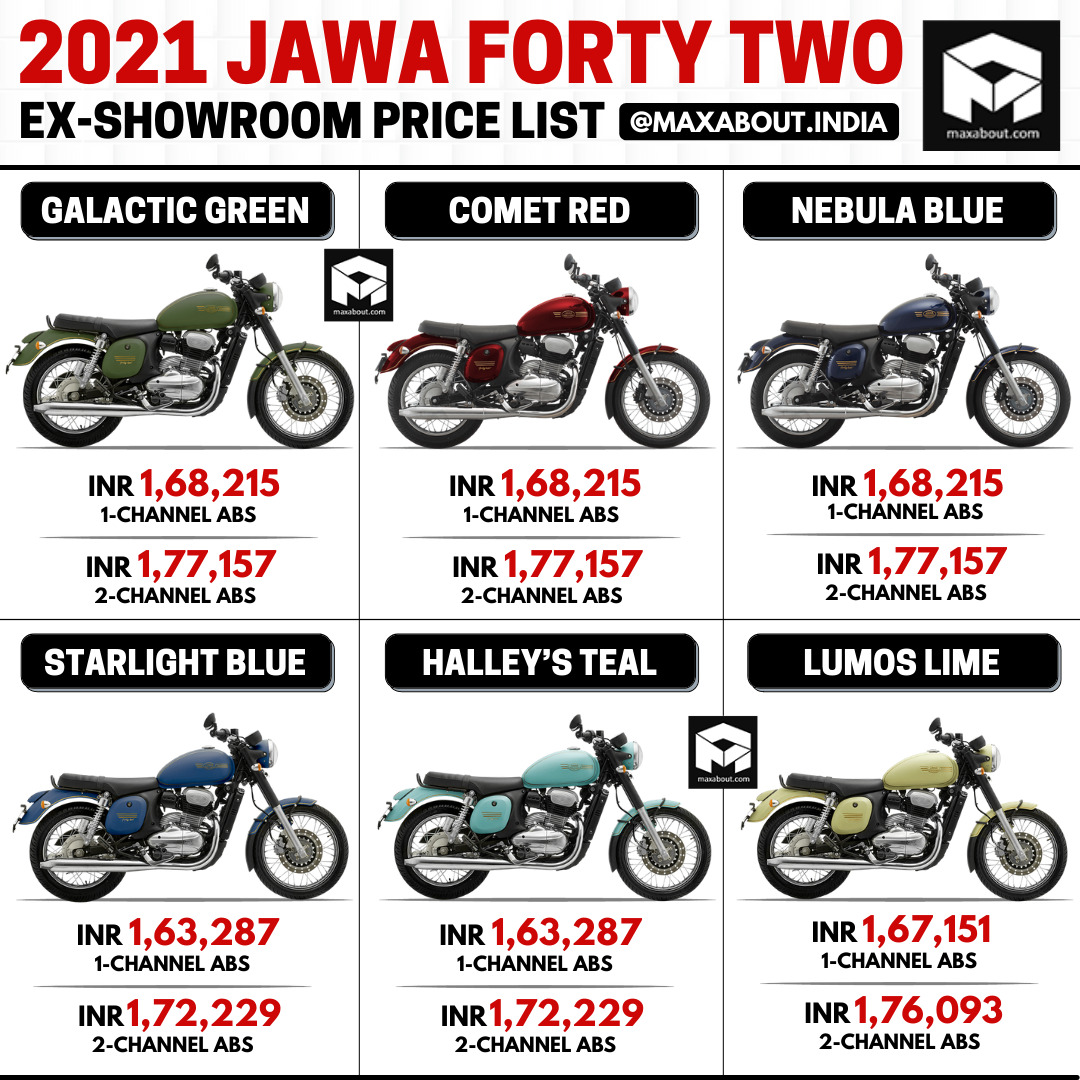 2021 JAWA FORTY TWO

EX-SHOWROOM PRICE LIST @MAXABOUT.INDIA

maxabout.com

GALACTIC GREEN

maxabout.com

INR 1,68,215
1-CHANNEL ABS

INR 1,77,157
2-CHANNEL ABS

COMET RED

INR 1,68,215
1-CHANNEL ABS

INR 1,77,157
2-CHANNEL ABS

NEBULA BLUE

INR 1,68,215
1-CHANNEL ABS

INR 1,77,157
2-CHANNEL ABS

STARLIGHT BLUE

INR 1,63,287
1-CHANNEL ABS

INR 1,72,229
2-CHANNEL ABS

HALLEY'S TEAL

maxabout.com

INR 1,63,287
1-CHANNEL ABS

INR 1,72,229
2-CHANNEL ABS

LUMOS LIME

INR 1,67,151
1-CHANNEL ABS

INR 1,76,093
2-CHANNEL ABS