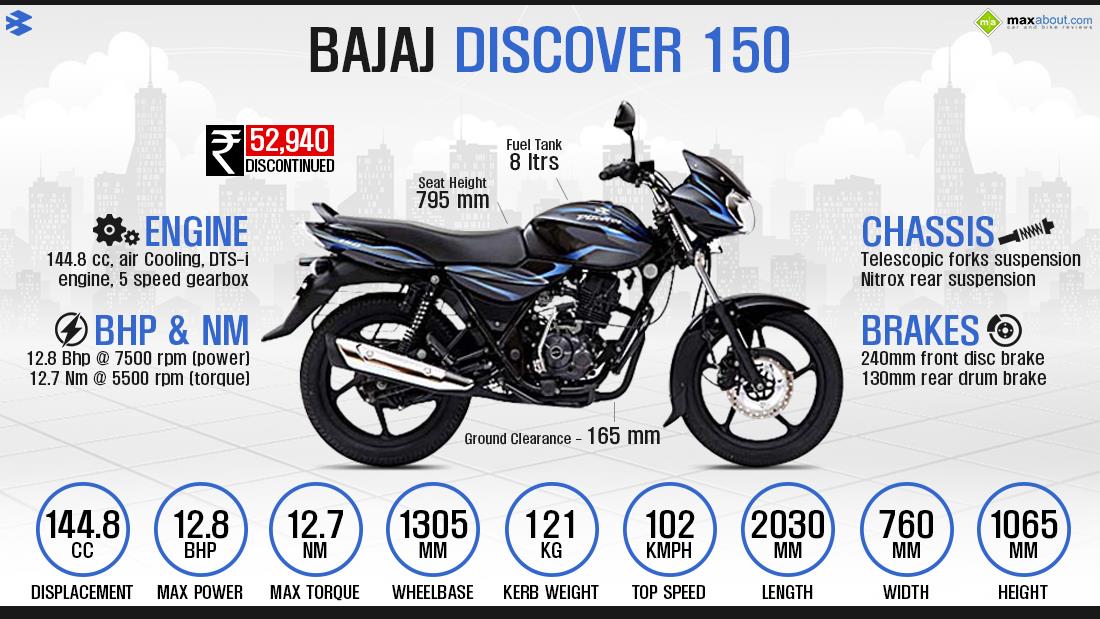 BAJAJ DISCOVER 150

maxabout.com
car and bike reviews

₹ 52,940
DISCONTINUED

Fuel Tank
8 ltrs

Seat Height
795 mm

ENGINE
144.8 cc, air Cooling, DTS-i engine, 5 speed gearbox

BHP & NM
12.8 Bhp @ 7500 rpm (power)
12.7 Nm @ 5500 rpm (torque)

CHASSIS
Telescopic forks suspension
Nitrox rear suspension

BRAKES
240mm front disc brake
130mm rear drum brake

Ground Clearance - 165 mm

144.8 CC
DISPLACEMENT

12.8 BHP
MAX POWER

12.7 NM
MAX TORQUE

1305 MM
WHEELBASE

121 KG
KERB WEIGHT

102 KMPH
TOP SPEED

2030 MM
LENGTH

760 MM
WIDTH

1065 MM
HEIGHT