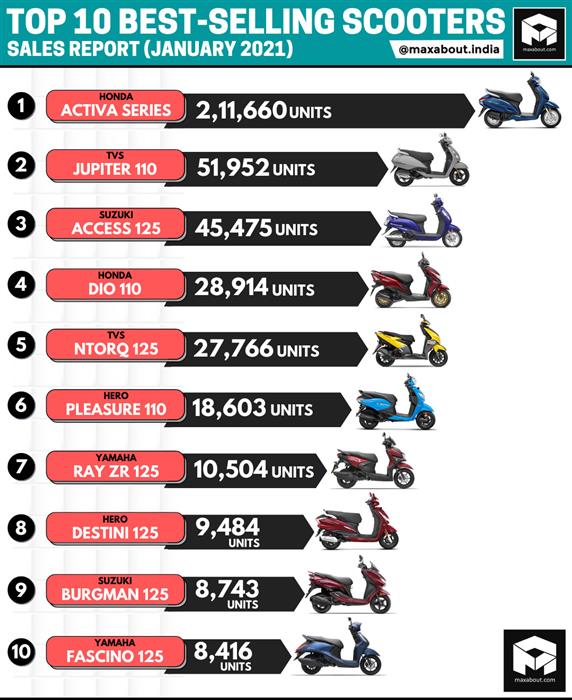 TOP 10 BEST-SELLING SCOOTERS
SALES REPORT (JANUARY 2021)
@maxabout.india
maxabout.com

1 HONDA ACTIVA SERIES 2,11,660 UNITS

2 TVS JUPITER 110 51,952 UNITS

3 SUZUKI ACCESS 125 45,475 UNITS

4 HONDA DIO 110 28,914 UNITS

5 TVS NTORQ 125 27,766 UNITS

6 HERO PLEASURE 110 18,603 UNITS

7 YAMAHA RAY ZR 125 10,504 UNITS

8 HERO DESTINI 125 9,484 UNITS

9 SUZUKI BURGMAN 125 8,743 UNITS

10 YAMAHA FASCINO 125 8,416 UNITS

maxabout.com