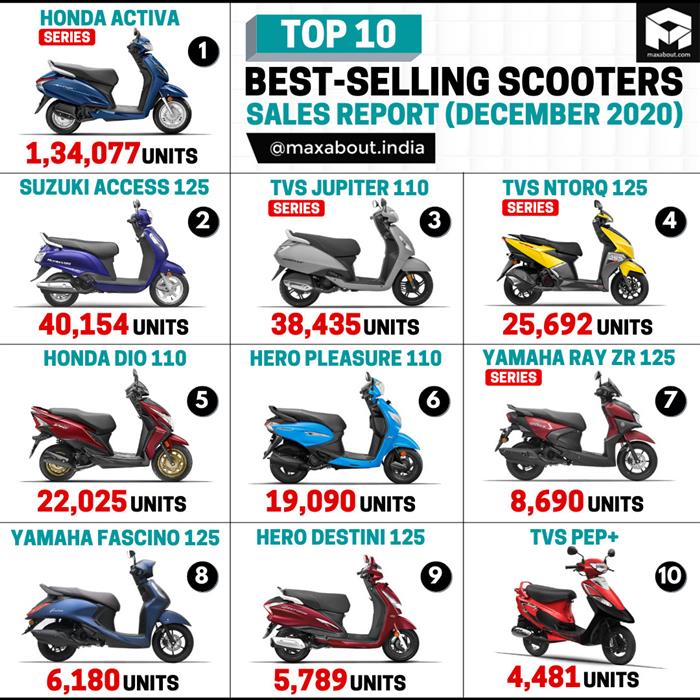 HONDA ACTIVA
SERIES
1
1,34,077 UNITS

TOP 10
BEST-SELLING SCOOTERS
SALES REPORT (DECEMBER 2020)
@maxabout.india
maxabout.com

SUZUKI ACCESS 125
2
40,154 UNITS

TVS JUPITER 110
SERIES
3
38,435 UNITS

TVS NTORQ 125
SERIES
4
25,692 UNITS

HONDA DIO 110
5
22,025 UNITS

HERO PLEASURE 110
6
19,090 UNITS

YAMAHA RAY ZR 125
SERIES
7
8,690 UNITS

YAMAHA FASCINO 125
8
6,180 UNITS

HERO DESTINI 125
9
5,789 UNITS

TVS PEP+
10
4,481 UNITS