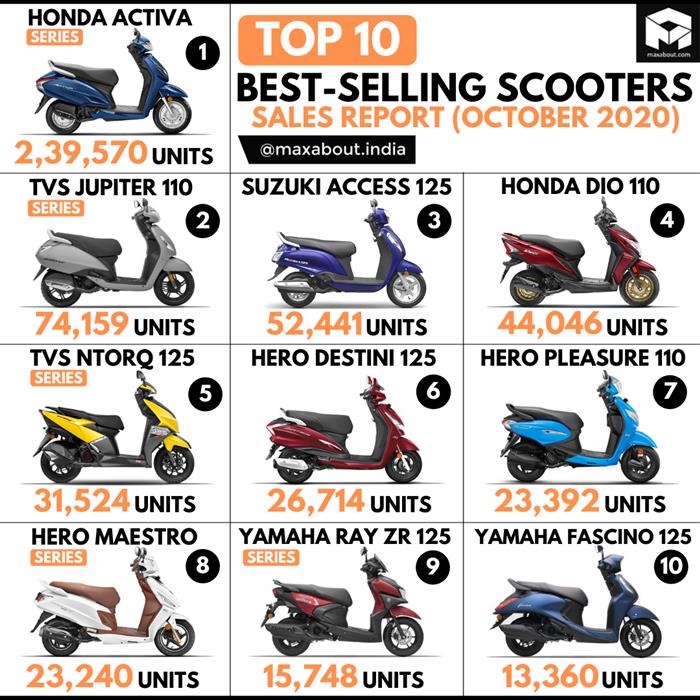 HONDA ACTIVA
SERIES
1
2,39,570 UNITS

TOP 10
BEST-SELLING SCOOTERS
SALES REPORT (OCTOBER 2020)
@maxabout.india
maxabout.com

TVS JUPITER 110
SERIES
2
74,159 UNITS

SUZUKI ACCESS 125
3
52,441 UNITS

HONDA DIO 110
4
44,046 UNITS

TVS NTORQ 125
SERIES
5
31,524 UNITS

HERO DESTINI 125
6
26,714 UNITS

HERO PLEASURE 110
7
23,392 UNITS

HERO MAESTRO
SERIES
8
23,240 UNITS

YAMAHA RAY ZR 125
SERIES
9
15,748 UNITS

YAMAHA FASCINO 125
10
13,360 UNITS