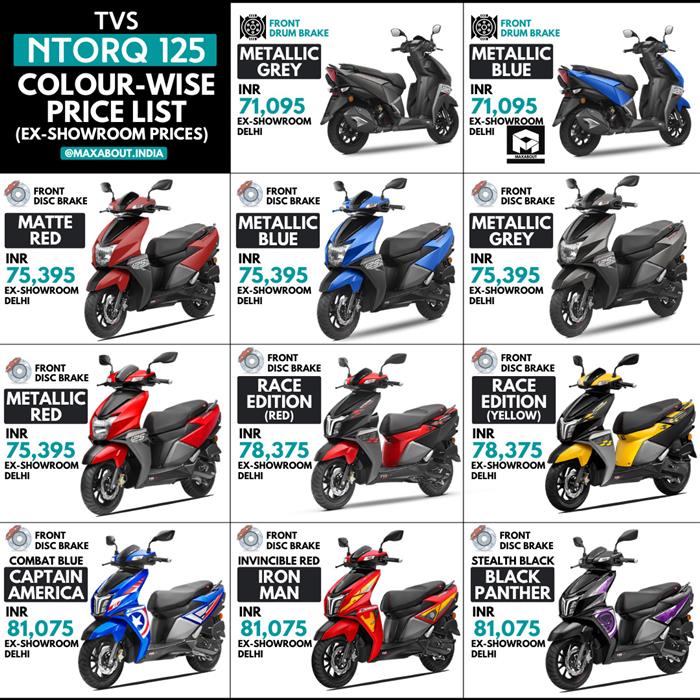 TVS
NTORQ 125
COLOUR-WISE PRICE LIST
(EX-SHOWROOM PRICES)
@MAXABOUT.INDIA

FRONT DRUM BRAKE
METALLIC GREY
INR
71,095
EX-SHOWROOM DELHI

FRONT DRUM BRAKE
METALLIC BLUE
INR
71,095
EX-SHOWROOM DELHI
MAXABOUT

FRONT DISC BRAKE
MATTE RED
INR
75,395
EX-SHOWROOM DELHI

FRONT DISC BRAKE
METALLIC BLUE
INR
75,395
EX-SHOWROOM DELHI

FRONT DISC BRAKE
METALLIC GREY
INR
75,395
EX-SHOWROOM DELHI

FRONT DISC BRAKE
METALLIC RED
INR
75,395
EX-SHOWROOM DELHI

FRONT DISC BRAKE
RACE EDITION (RED)
INR
78,375
EX-SHOWROOM DELHI

FRONT DISC BRAKE
RACE EDITION (YELLOW)
INR
78,375
EX-SHOWROOM DELHI

FRONT DISC BRAKE
COMBAT BLUE
CAPTAIN AMERICA
INR
81,075
EX-SHOWROOM DELHI

FRONT DISC BRAKE
INVINCIBLE RED
IRON MAN
INR
81,075
EX-SHOWROOM DELHI

FRONT DISC BRAKE
STEALTH BLACK
BLACK PANTHER
INR
81,075
EX-SHOWROOM DELHI