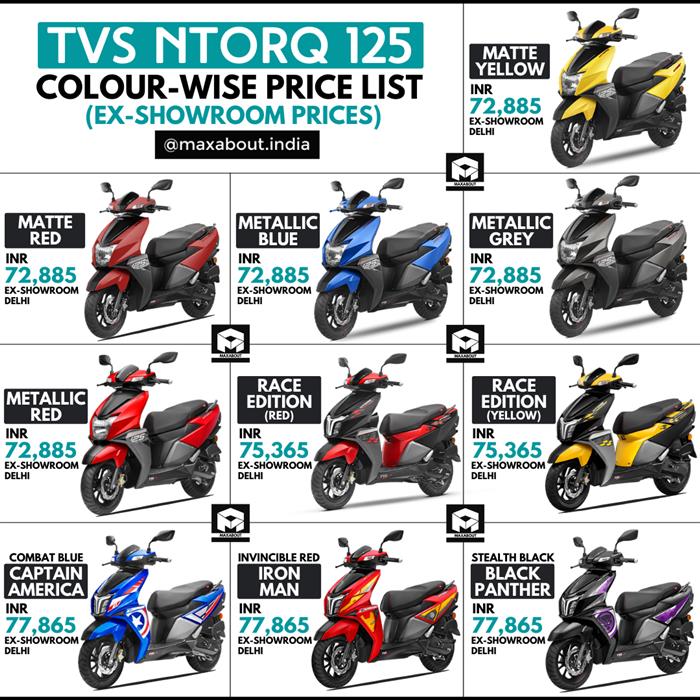 TVS NTORQ 125
COLOUR-WISE PRICE LIST
(EX-SHOWROOM PRICES)
@maxabout.india

MATTE YELLOW
INR
72,885
EX-SHOWROOM DELHI

MAXABOUT

MATTE RED
INR
72,885
EX-SHOWROOM DELHI

METALLIC BLUE
INR
72,885
EX-SHOWROOM DELHI

METALLIC GREY
INR
72,885
EX-SHOWROOM DELHI

MAXABOUT

MAXABOUT

METALLIC RED
INR
72,885
EX-SHOWROOM DELHI

RACE EDITION (RED)
INR
75,365
EX-SHOWROOM DELHI

RACE EDITION (YELLOW)
INR
75,365
EX-SHOWROOM DELHI

MAXABOUT

MAXABOUT

COMBAT BLUE
CAPTAIN AMERICA
INR
77,865
EX-SHOWROOM DELHI

INVINCIBLE RED
IRON MAN
INR
77,865
EX-SHOWROOM DELHI

STEALTH BLACK
BLACK PANTHER
INR
77,865
EX-SHOWROOM DELHI