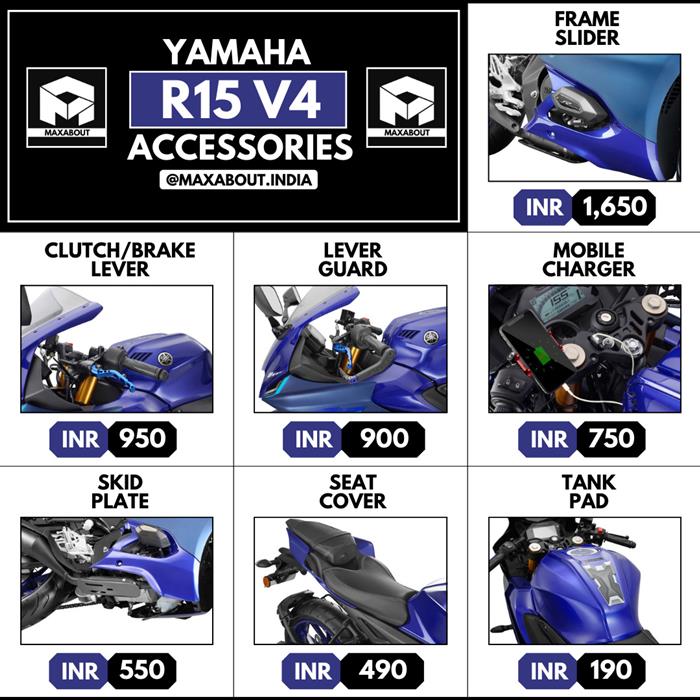 MAXABOUT

YAMAHA
R15 V4
ACCESSORIES
@MAXABOUT.INDIA

MAXABOUT

FRAME SLIDER
INR 1,650

CLUTCH/BRAKE LEVER
INR 950

LEVER GUARD
INR 900

MOBILE CHARGER
155
INR 750

SKID PLATE
INR 550

SEAT COVER
INR 490

TANK PAD
INR 190