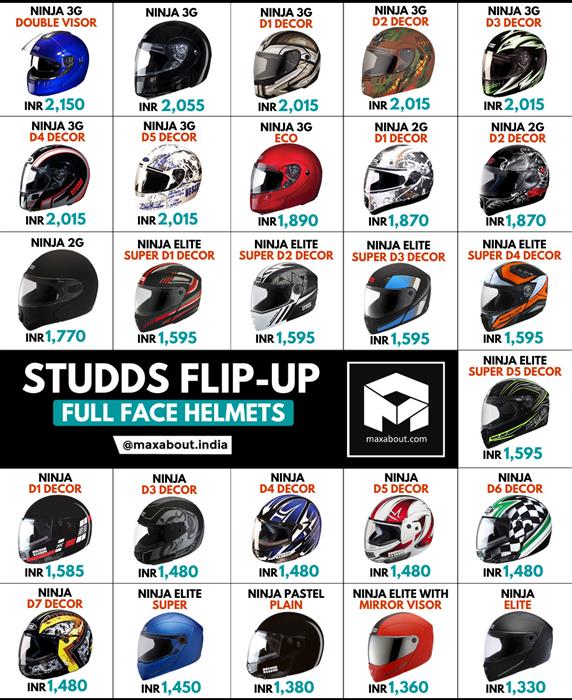 NINJA 3G
DOUBLE VISOR
INR 2,150

NINJA 3G
INR 2,055

NINJA 3G
D1 DECOR
INR 2,015

NINJA 3G
D2 DECOR
INR 2,015

NINJA 3G
D3 DECOR
INR 2,015

NINJA 3G
D4 DECOR
INR 2,015

NINJA 3G
D5 DECOR
INR 2,015

NINJA 3G
ECO
INR 1,890

NINJA 2G
D1 DECOR
INR 1,870

NINJA 2G
D2 DECOR
INR 1,870

NINJA 2G
INR 1,770

NINJA ELITE
SUPER D1 DECOR
INR 1,595

NINJA ELITE
SUPER D2 DECOR
INR 1,595

NINJA ELITE
SUPER D3 DECOR
INR 1,595

NINJA ELITE
SUPER D4 DECOR
INR 1,595

STUDDS FLIP-UP
FULL FACE HELMETS
@maxabout.india

maxabout.com

NINJA ELITE
SUPER D5 DECOR
INR 1,595

NINJA
D1 DECOR
INR 1,585

NINJA
D3 DECOR
INR 1,480

NINJA
D4 DECOR
INR 1,480

NINJA
D5 DECOR
INR 1,480

NINJA
D6 DECOR
INR 1,480

NINJA
D7 DECOR
INR 1,480

NINJA ELITE
SUPER
INR 1,450

NINJA PASTEL
PLAIN
INR 1,380

NINJA ELITE WITH
MIRROR VISOR
INR 1,360

NINJA
ELITE
INR 1,330