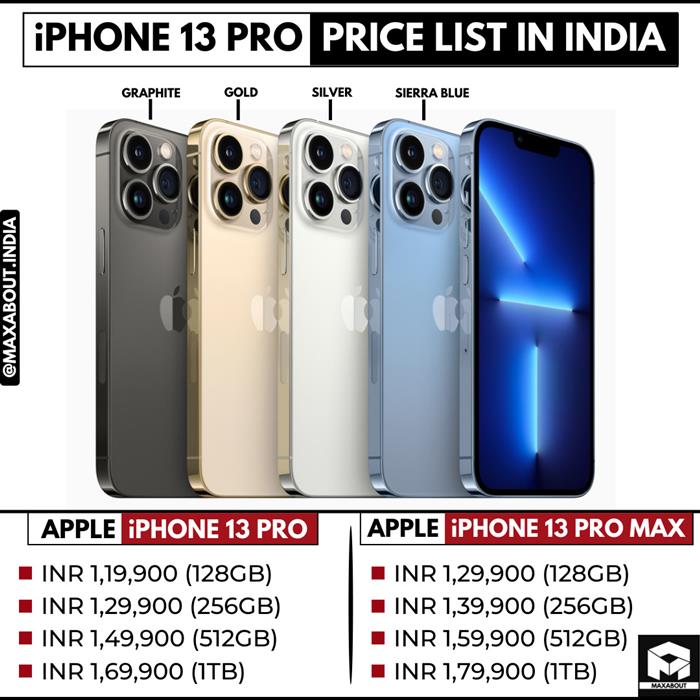 iPHONE 13 PRO PRICE LIST IN INDIA

GRAPHITE
GOLD
SILVER
SIERRA BLUE

@MAXABOUT.INDIA

APPLE iPHONE 13 PRO

INR 1,19,900 (128GB)
INR 1,29,900 (256GB)
INR 1,49,900 (512GB)
INR 1,69,900 (1TB)

APPLE iPHONE 13 PRO MAX

INR 1,29,900 (128GB)
INR 1,39,900 (256GB)
INR 1,59,900 (512GB)
INR 1,79,900 (1TB)

MAXABOUT