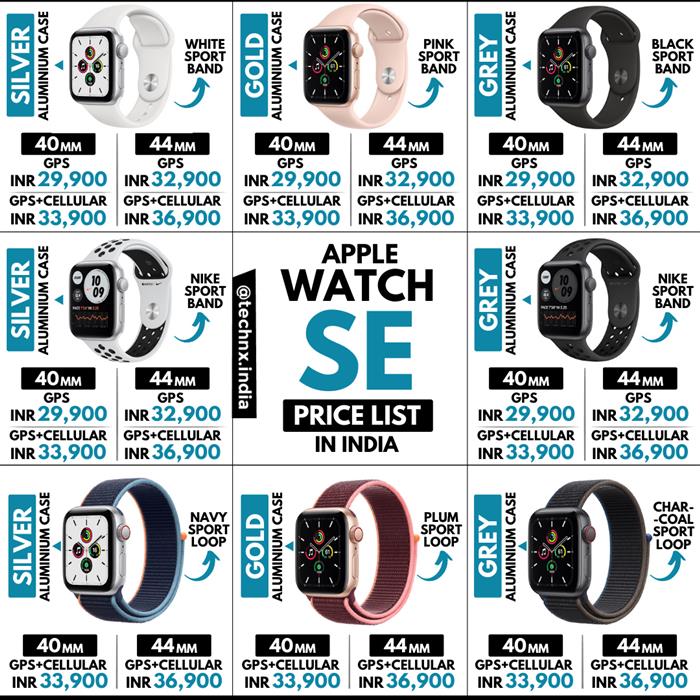 SILVER ALUMINIUM CASE

WHITE SPORT BAND

40MM
GPS
INR 29,900
GPS+CELLULAR
INR 33,900

44MM
GPS
INR 32,900
GPS+CELLULAR
INR 36,900

GOLD ALUMINIUM CASE

PINK SPORT BAND

40MM
GPS
INR 29,900
GPS+CELLULAR
INR 33,900

44MM
GPS
INR 32,900
GPS+CELLULAR
INR 36,900

GREY ALUMINIUM CASE

BLACK SPORT BAND

40MM
GPS
INR 29,900
GPS+CELLULAR
INR 33,900

44MM
GPS
INR 32,900
GPS+CELLULAR
INR 36,900

SILVER ALUMINIUM CASE

NIKE SPORT BAND

40MM
GPS
INR 29,900
GPS+CELLULAR
INR 33,900

44MM
GPS
INR 32,900
GPS+CELLULAR
INR 36,900

@technx.india

APPLE
WATCH
SE
PRICE LIST
IN INDIA

GREY ALUMINIUM CASE

NIKE SPORT BAND

40MM
GPS
INR 29,900
GPS+CELLULAR
INR 33,900

44MM
GPS
INR 32,900
GPS+CELLULAR
INR 36,900

SILVER ALUMINIUM CASE

NAVY SPORT LOOP

40MM
GPS+CELLULAR
INR 33,900

44MM
GPS+CELLULAR
INR 36,900

GOLD ALUMINIUM CASE

PLUM SPORT LOOP

40MM
GPS+CELLULAR
INR 33,900

44MM
GPS+CELLULAR
INR 36,900

GREY ALUMINIUM CASE

CHAR-COAL SPORT LOOP

40MM
GPS+CELLULAR
INR 33,900

44MM
GPS+CELLULAR
INR 36,900