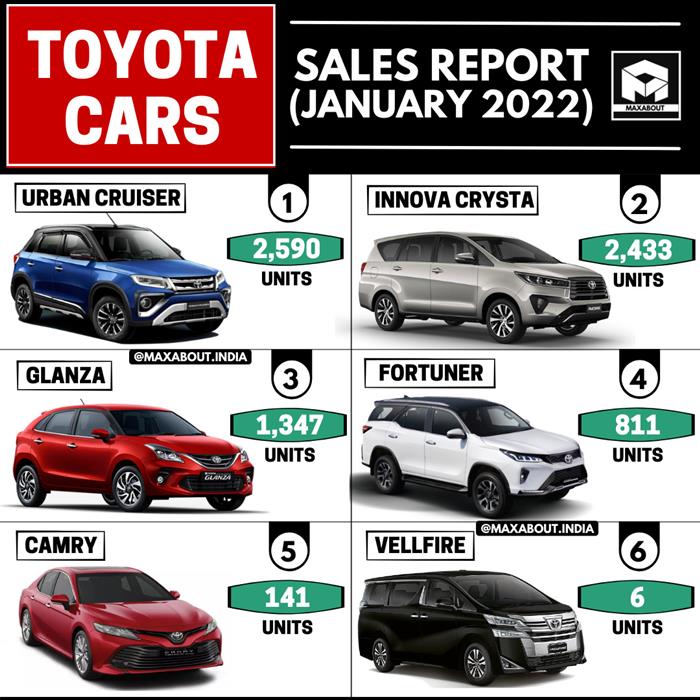 TOYOTA CARS

SALES REPORT (JANUARY 2022)

MAXABOUT

URBAN CRUISER
1
2,590
UNITS

INNOVA CRYSTA
2
2,433
UNITS

@MAXABOUT.INDIA

GLANZA
3
1,347
UNITS

GLANZA

FORTUNER
4
811
UNITS

@MAXABOUT.INDIA

CAMRY
5
141
UNITS

VELLFIRE
6
6
UNITS