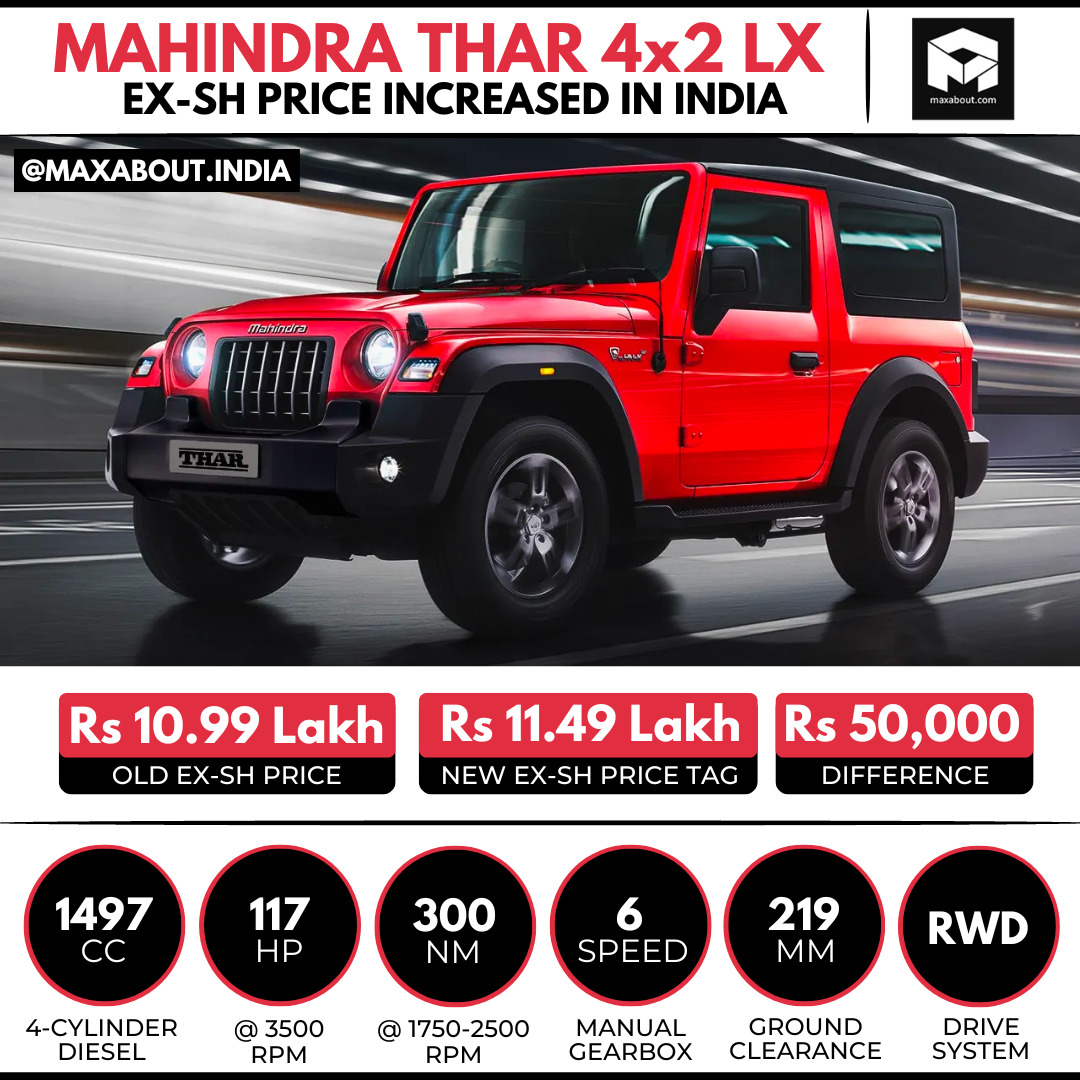 MAHINDRA THAR 4x2 LX
EX-SH PRICE INCREASED IN INDIA

maxabout.com

@MAXABOUT.INDIA

Mahindra

THAR

Rs 10.99 Lakh
OLD EX-SH PRICE

Rs 11.49 Lakh
NEW EX-SH PRICE TAG

Rs 50,000
DIFFERENCE

1497 CC
4-CYLINDER DIESEL

117 HP
@ 3500 RPM

300 NM
@ 1750-2500 RPM

6 SPEED
MANUAL GEARBOX

219 MM
GROUND CLEARANCE

RWD
DRIVE SYSTEM