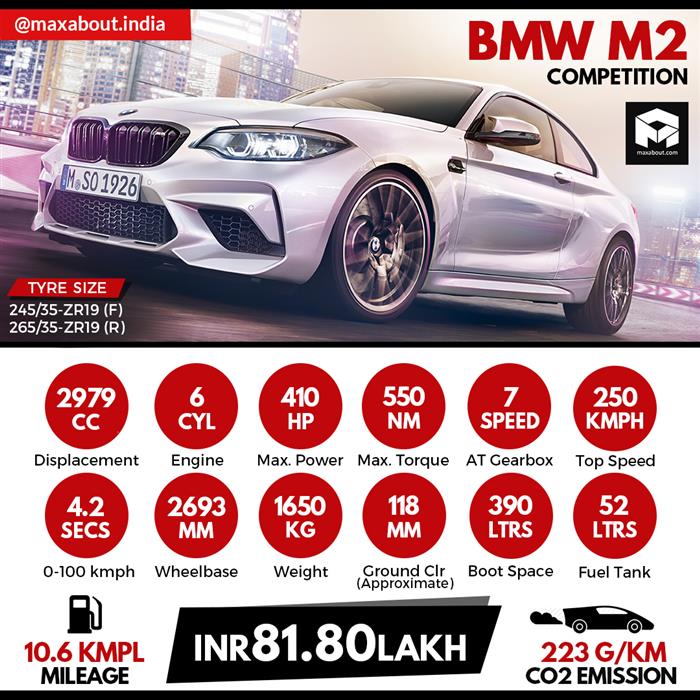 @maxabout.india

BMW M2
COMPETITION

maxabout.com

M SO 1926

TYRE SIZE
245/35-ZR19 (F)
265/35-ZR19 (R)

2979 CC
Displacement

6 CYL
Engine

410 HP
Max. Power

550 NM
Max. Torque

7 SPEED
AT Gearbox

250 KMPH
Top Speed

4.2 SECS
0-100 kmph

2693 MM
Wheelbase

1650 KG
Weight

118 MM
Ground Clr (Approximate)

390 LTRS
Boot Space

52 LTRS
Fuel Tank

10.6 KMPL
MILEAGE

INR81.80LAKH

223 G/KM
CO2 EMISSION