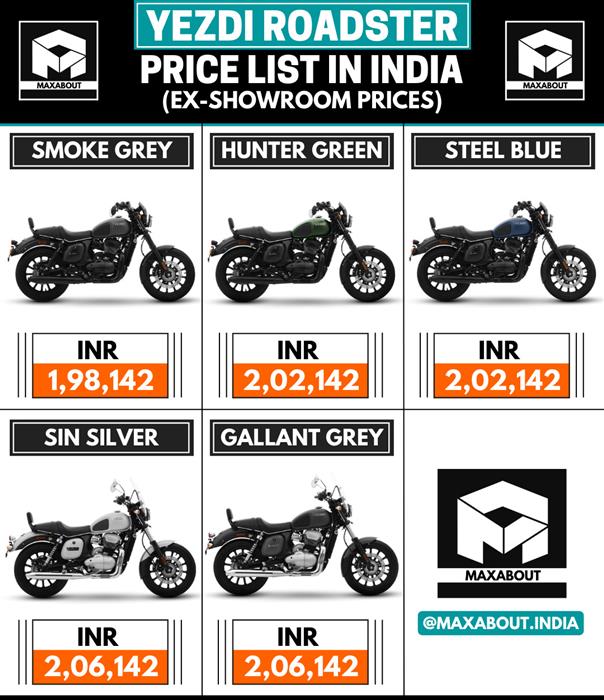 MAXABOUT

YEZDI ROADSTER
PRICE LIST IN INDIA
(EX-SHOWROOM PRICES)

MAXABOUT

SMOKE GREY

INR
1,98,142

HUNTER GREEN

INR
2,02,142

STEEL BLUE

INR
2,02,142

SIN SILVER

INR
2,06,142

GALLANT GREY

INR
2,06,142

MAXABOUT

@MAXABOUT.INDIA