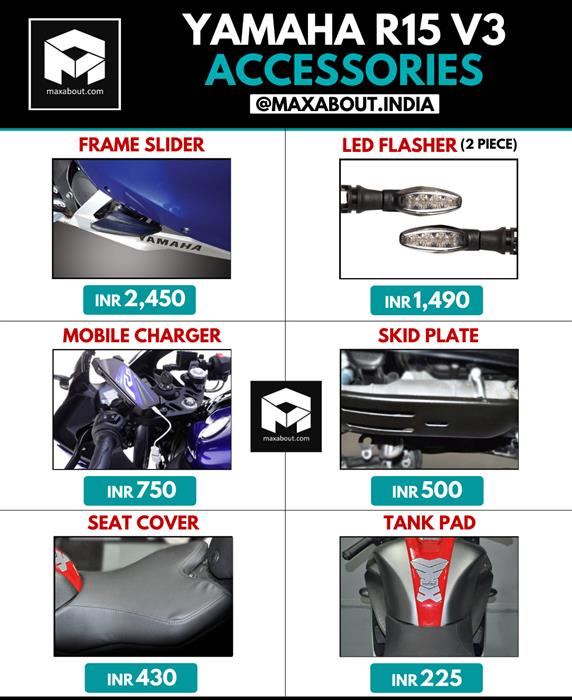 maxabout.com

YAMAHA R15 V3
ACCESSORIES
@MAXABOUT.INDIA

FRAME SLIDER

YAMAHA

INR 2,450

LED FLASHER (2 PIECE)

INR 1,490

MOBILE CHARGER

INR 750

maxabout.com

SKID PLATE

INR 500

SEAT COVER

INR 430

TANK PAD

INR 225