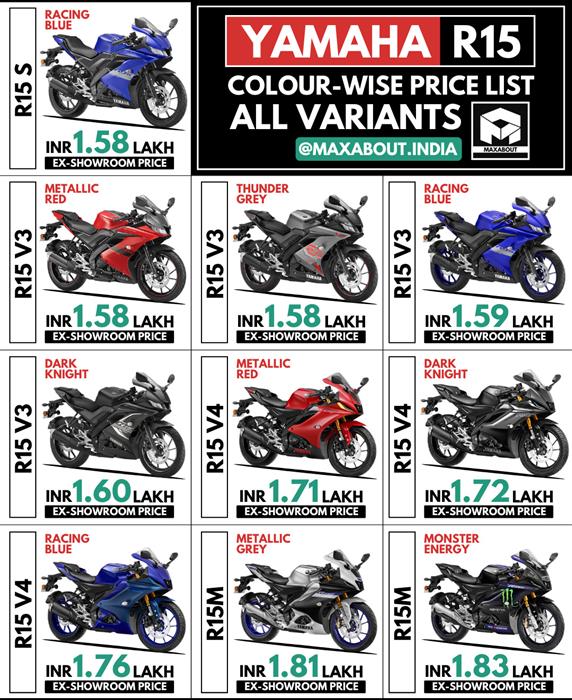 R15 S
RACING BLUE
INR 1.58 LAKH
EX-SHOWROOM PRICE

YAMAHA R15
COLOUR-WISE PRICE LIST
ALL VARIANTS
@MAXABOUT.INDIA
MAXABOUT

R15 V3
METALLIC RED
INR 1.58 LAKH
EX-SHOWROOM PRICE

R15 V3
THUNDER GREY
INR 1.58 LAKH
EX-SHOWROOM PRICE

R15 V3
RACING BLUE
INR 1.59 LAKH
EX-SHOWROOM PRICE

R15 V3
DARK KNIGHT
INR 1.60 LAKH
EX-SHOWROOM PRICE

R15 V4
METALLIC RED
INR 1.71 LAKH
EX-SHOWROOM PRICE

R15 V4
DARK KNIGHT
INR 1.72 LAKH
EX-SHOWROOM PRICE

R15 V4
RACING BLUE
INR 1.76 LAKH
EX-SHOWROOM PRICE

R15M
METALLIC GREY
INR 1.81 LAKH
EX-SHOWROOM PRICE

R15M
MONSTER ENERGY
INR 1.83 LAKH
EX-SHOWROOM PRICE