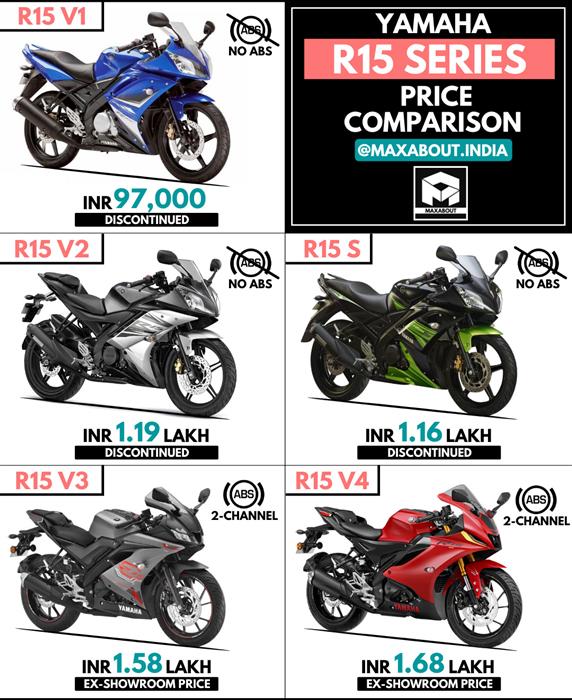 R15 V1

ABS
NO ABS

INR 97,000
DISCONTINUED

YAMAHA
R15 SERIES
PRICE COMPARISON
@MAXABOUT.INDIA
MAXABOUT

R15 V2

ABS
NO ABS

INR 1.19 LAKH
DISCONTINUED

R15 S

ABS
NO ABS

INR 1.16 LAKH
DISCONTINUED

R15 V3

ABS
2-CHANNEL

YAMAHA

INR 1.58 LAKH
EX-SHOWROOM PRICE

R15 V4

ABS
2-CHANNEL

YAMAHA

INR 1.68 LAKH
EX-SHOWROOM PRICE