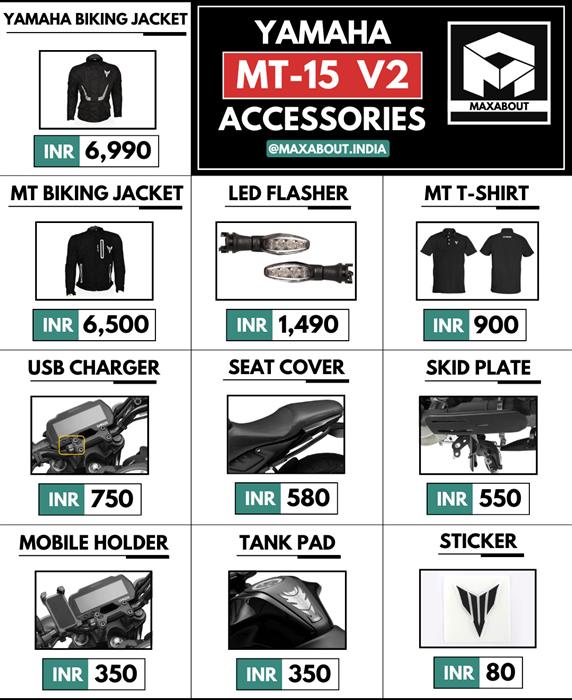 YAMAHA BIKING JACKET

INR 6,990

YAMAHA
MT-15 V2
ACCESSORIES

@MAXABOUT.INDIA

MAXABOUT

MT BIKING JACKET

INR 6,500

LED FLASHER

INR 1,490

MT T-SHIRT

INR 900

USB CHARGER

INR 750

SEAT COVER

INR 580

SKID PLATE

INR 550

MOBILE HOLDER

INR 350

TANK PAD

INR 350

STICKER

INR 80