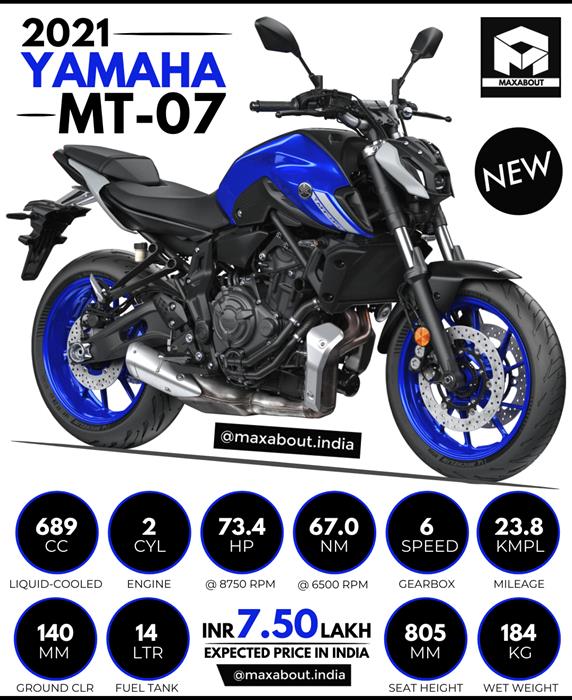 2021
YAMAHA
MT-07

MAXABOUT

NEW

@maxabout.india

689
CC
LIQUID-COOLED

2
CYL
ENGINE

73.4
HP
@ 8750 RPM

67.0
NM
@ 6500 RPM

6
SPEED
GEARBOX

23.8
KMPL
MILEAGE

140
MM
GROUND CLR

14
LTR
FUEL TANK

INR 7.50 LAKH
EXPECTED PRICE IN INDIA
@maxabout.india

805
MM
SEAT HEIGHT

184
KG
WET WEIGHT