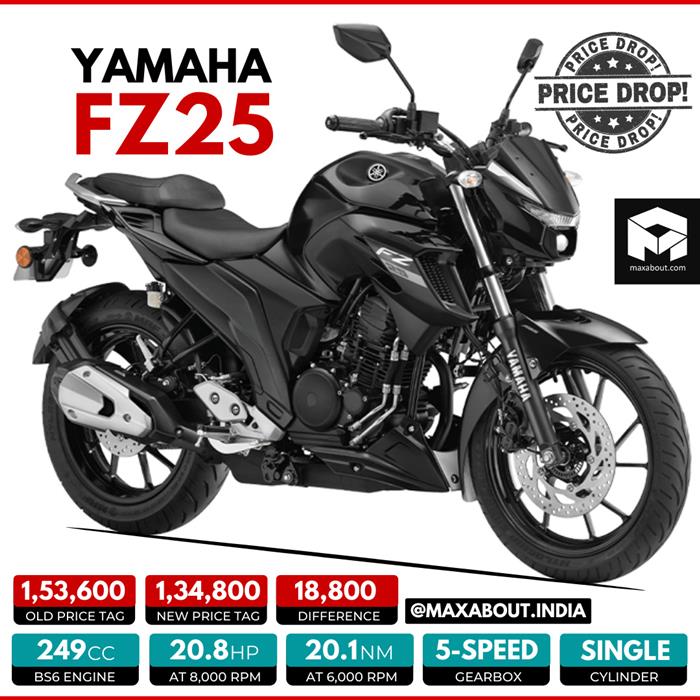 YAMAHA
FZ25

PRICE DROP!
PRICE DROP!
PRICE DROP!

maxabout.com

FZ

YAMAHA

1,53,600
OLD PRICE TAG

1,34,800
NEW PRICE TAG

18,800
DIFFERENCE

@MAXABOUT.INDIA

249CC
BS6 ENGINE

20.8HP
AT 8,000 RPM

20.1NM
AT 6,000 RPM

5-SPEED
GEARBOX

SINGLE
CYLINDER