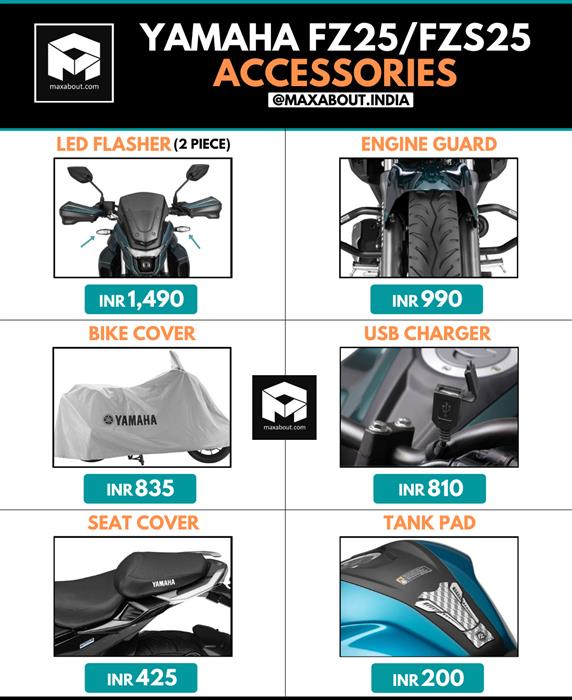 maxabout.com

YAMAHA FZ25/FZS25
ACCESSORIES
@MAXABOUT.INDIA

LED FLASHER (2 PIECE)
INR 1,490

ENGINE GUARD
INR 990

BIKE COVER
YAMAHA
INR 835

maxabout.com

USB CHARGER
INR 810

SEAT COVER
YAMAHA
INR 425

TANK PAD
INR 200