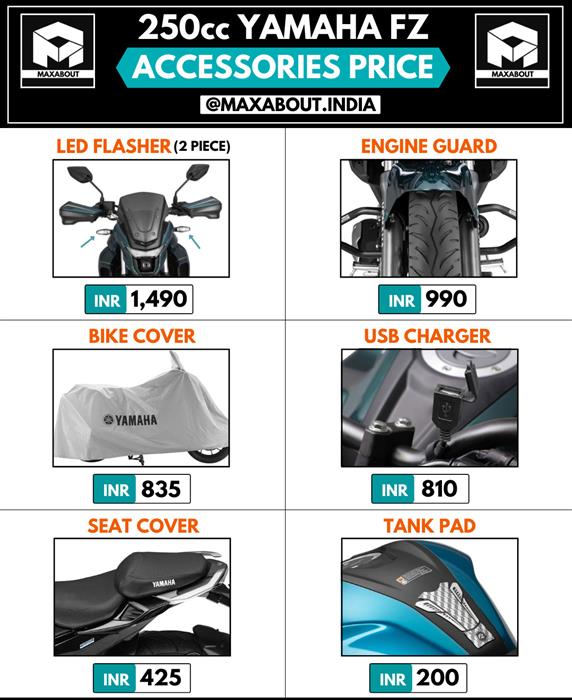 MAXABOUT

250cc YAMAHA FZ
ACCESSORIES PRICE
@MAXABOUT.INDIA

MAXABOUT

LED FLASHER (2 PIECE)
INR 1,490

ENGINE GUARD
INR 990

BIKE COVER
YAMAHA
INR 835

USB CHARGER
INR 810

SEAT COVER
YAMAHA
INR 425

TANK PAD
INR 200