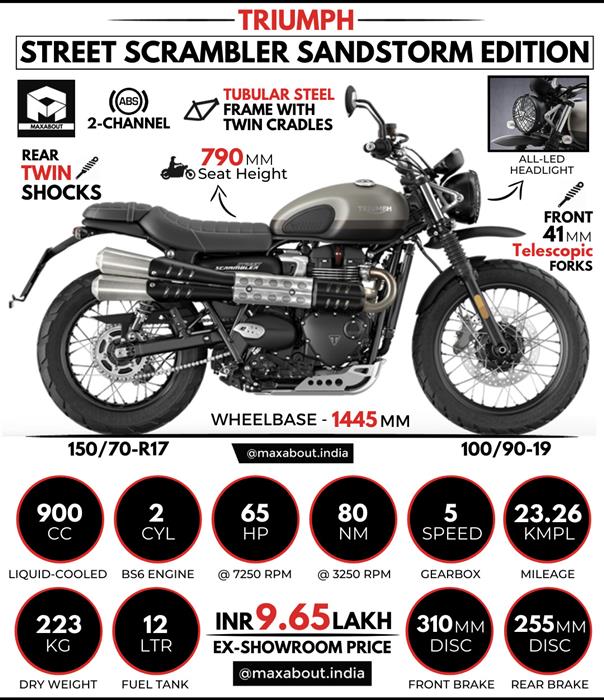 TRIUMPH
STREET SCRAMBLER SANDSTORM EDITION

MAXABOUT

ABS
2-CHANNEL

TUBULAR STEEL FRAME WITH TWIN CRADLES

ALL-LED HEADLIGHT

REAR TWIN SHOCKS

790 MM Seat Height

FRONT 41 MM Telescopic FORKS

TRIUMPH

STREET SCRAMBLER

WHEELBASE - 1445 MM

150/70-R17
@maxabout.india
100/90-19

900 CC
LIQUID-COOLED

2 CYL
BS6 ENGINE

65 HP
@ 7250 RPM

80 NM
@ 3250 RPM

5 SPEED
GEARBOX

23.26 KMPL
MILEAGE

223 KG
DRY WEIGHT

12 LTR
FUEL TANK

INR 9.65 LAKH
EX-SHOWROOM PRICE
@maxabout.india

310 MM DISC
FRONT BRAKE

255 MM DISC
REAR BRAKE