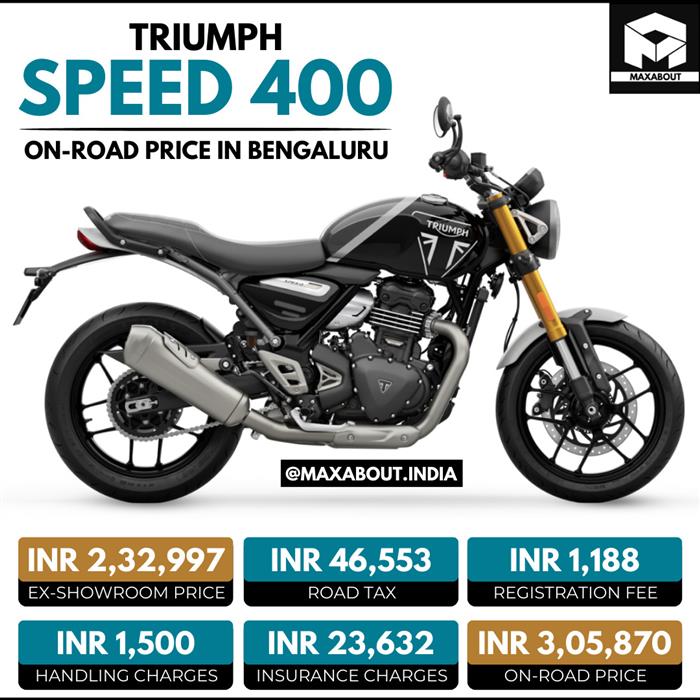 TRIUMPH
SPEED 400
ON-ROAD PRICE IN BENGALURU

MAXABOUT

TRIUMPH

@MAXABOUT.INDIA

INR 2,32,997
EX-SHOWROOM PRICE

INR 46,553
ROAD TAX

INR 1,188
REGISTRATION FEE

INR 1,500
HANDLING CHARGES

INR 23,632
INSURANCE CHARGES

INR 3,05,870
ON-ROAD PRICE