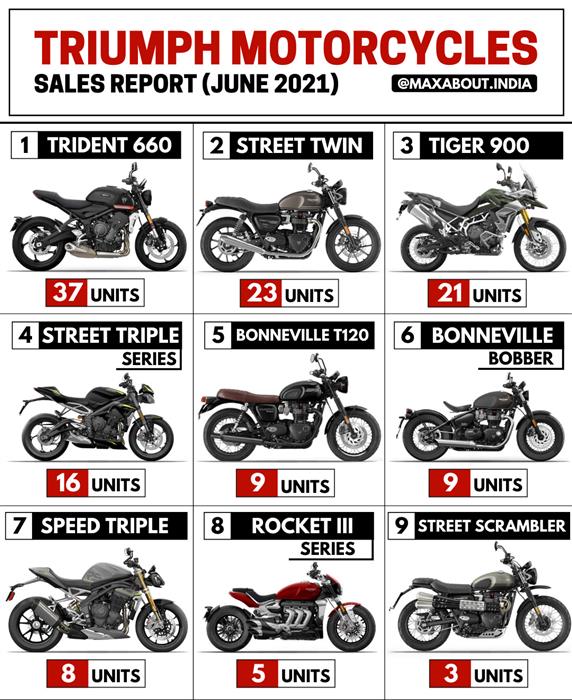 TRIUMPH MOTORCYCLES
SALES REPORT (JUNE 2021)
@MAXABOUT.INDIA

1 TRIDENT 660
37 UNITS

2 STREET TWIN
23 UNITS

3 TIGER 900
21 UNITS

4 STREET TRIPLE SERIES
16 UNITS

5 BONNEVILLE T120
9 UNITS

6 BONNEVILLE BOBBER
9 UNITS

7 SPEED TRIPLE
8 UNITS

8 ROCKET III SERIES
5 UNITS

9 STREET SCRAMBLER
3 UNITS