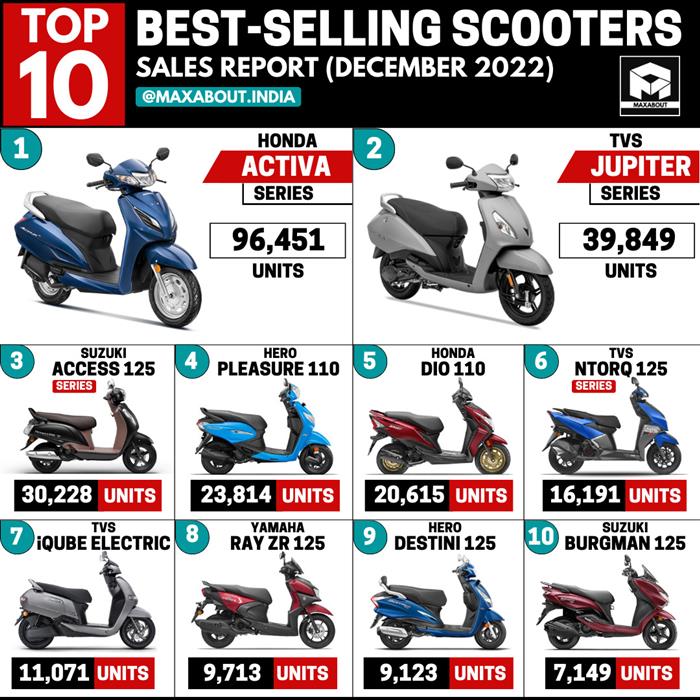 TOP 10
BEST-SELLING SCOOTERS
SALES REPORT (DECEMBER 2022)
@MAXABOUT.INDIA
MAXABOUT

1
HONDA
ACTIVA
SERIES
96,451
UNITS

2
TVS
JUPITER
SERIES
39,849
UNITS

3
SUZUKI
ACCESS 125
SERIES
30,228 UNITS

4
HERO
PLEASURE 110
23,814 UNITS

5
HONDA
DIO 110
20,615 UNITS

6
TVS
NTORQ 125
SERIES
16,191 UNITS

7
TVS
iQUBE ELECTRIC
11,071 UNITS

8
YAMAHA
RAY ZR 125
9,713 UNITS

9
HERO
DESTINI 125
9,123 UNITS

10
SUZUKI
BURGMAN 125
7,149 UNITS